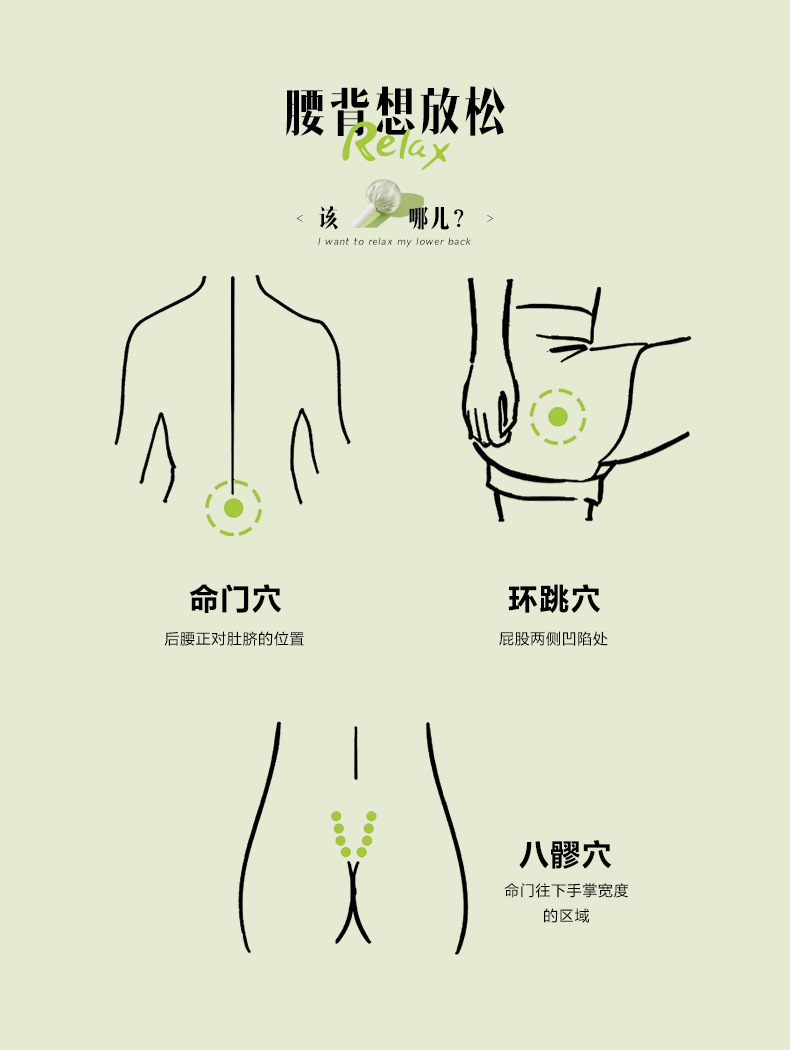 腰背想放松
Relax

< 该 哪儿？ >
I want to relax my lower back

命门穴
后腰正对肚脐的位置

环跳穴
屁股两侧凹陷处

八髎穴
命门往下手掌宽度的区域