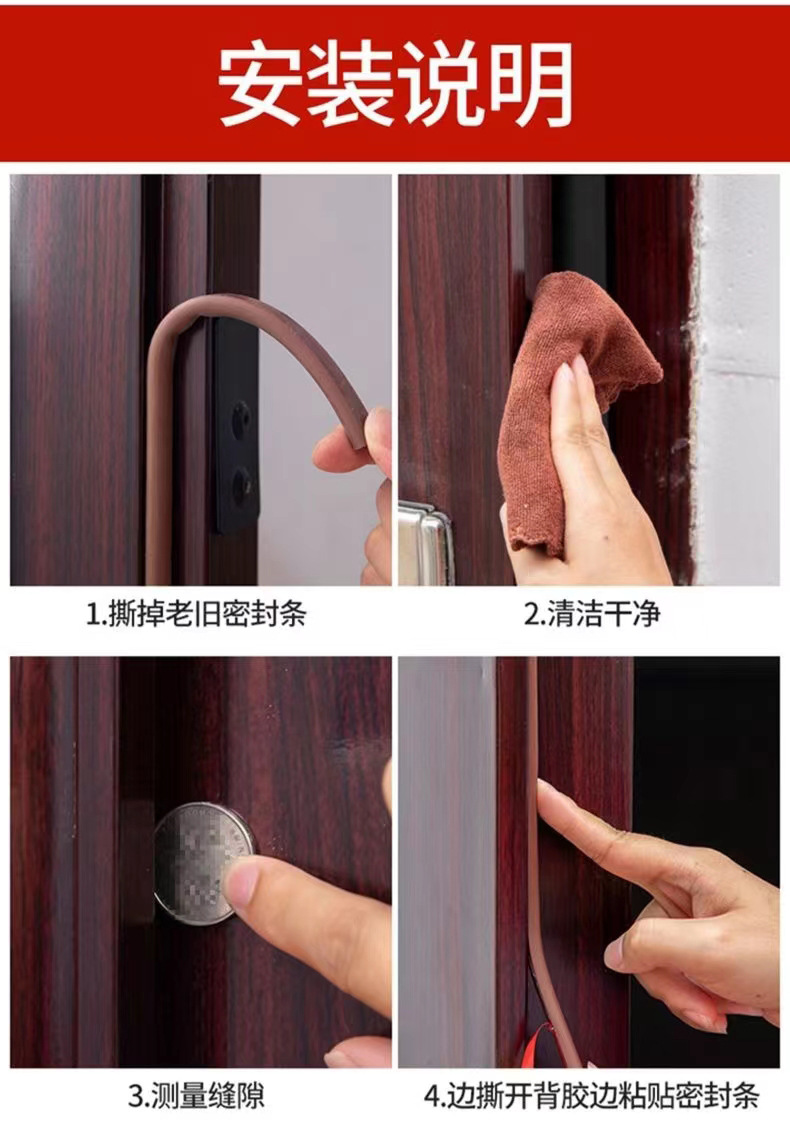 安装说明

1.撕掉老旧密封条

2.清洁干净

3.测量缝隙

4.边撕开背胶边粘贴密封条