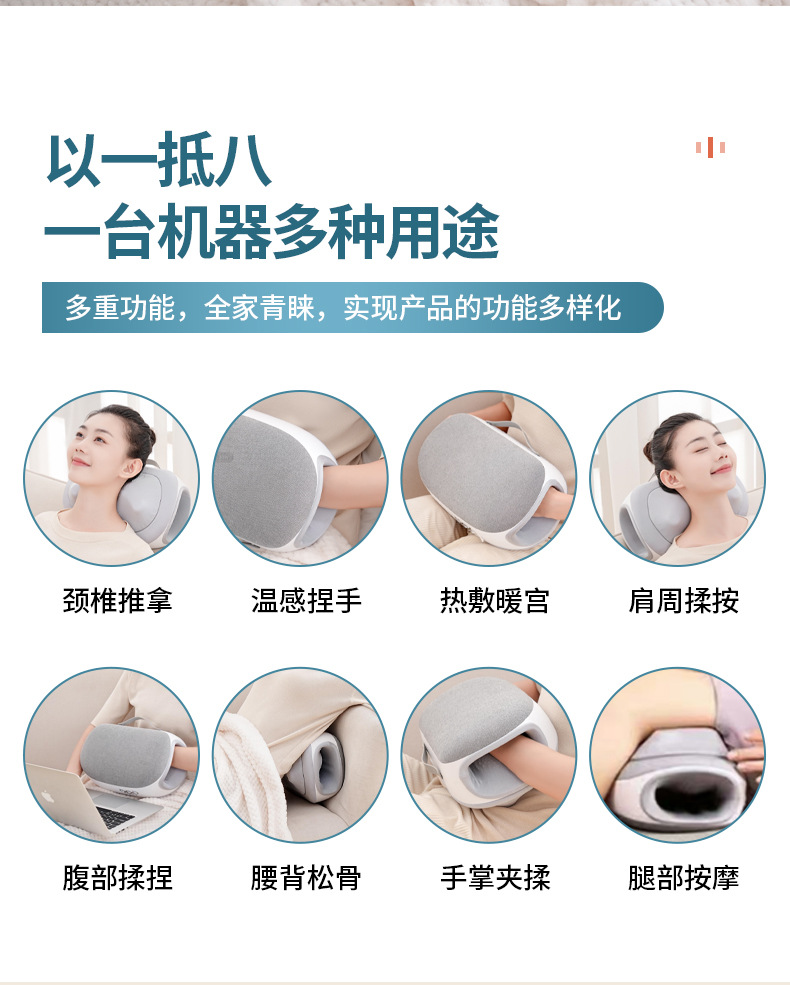 以一抵八
一台机器多种用途

多重功能，全家青睐，实现产品的功能多样化

颈椎推拿

温感捏手

热敷暖宫

肩周揉按

腹部揉捏

腰背松骨

手掌夹揉

腿部按摩