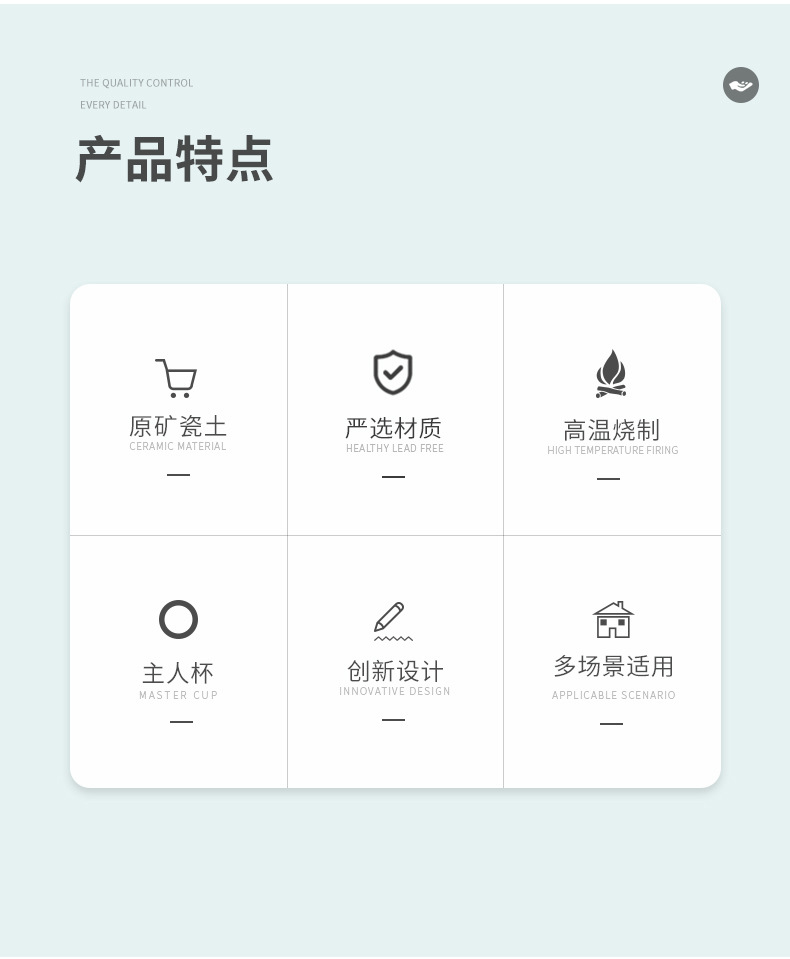 THE QUALITY CONTROL
EVERY DETAIL

产品特点

原矿瓷土
CERAMIC MATERIAL
—

严选材质
HEALTHY LEAD FREE
—

高温烧制
HIGH TEMPERATURE FIRING
—

主人杯
MASTER CUP
—

创新设计
INNOVATIVE DESIGN
—

多场景适用
APPLICABLE SCENARIO
—