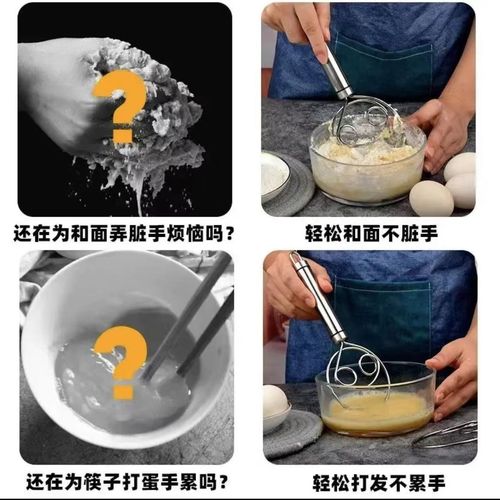 ?

还在为和面弄脏手烦恼吗？

轻松和面不脏手

?

还在为筷子打蛋手累吗？

轻松打发不累手