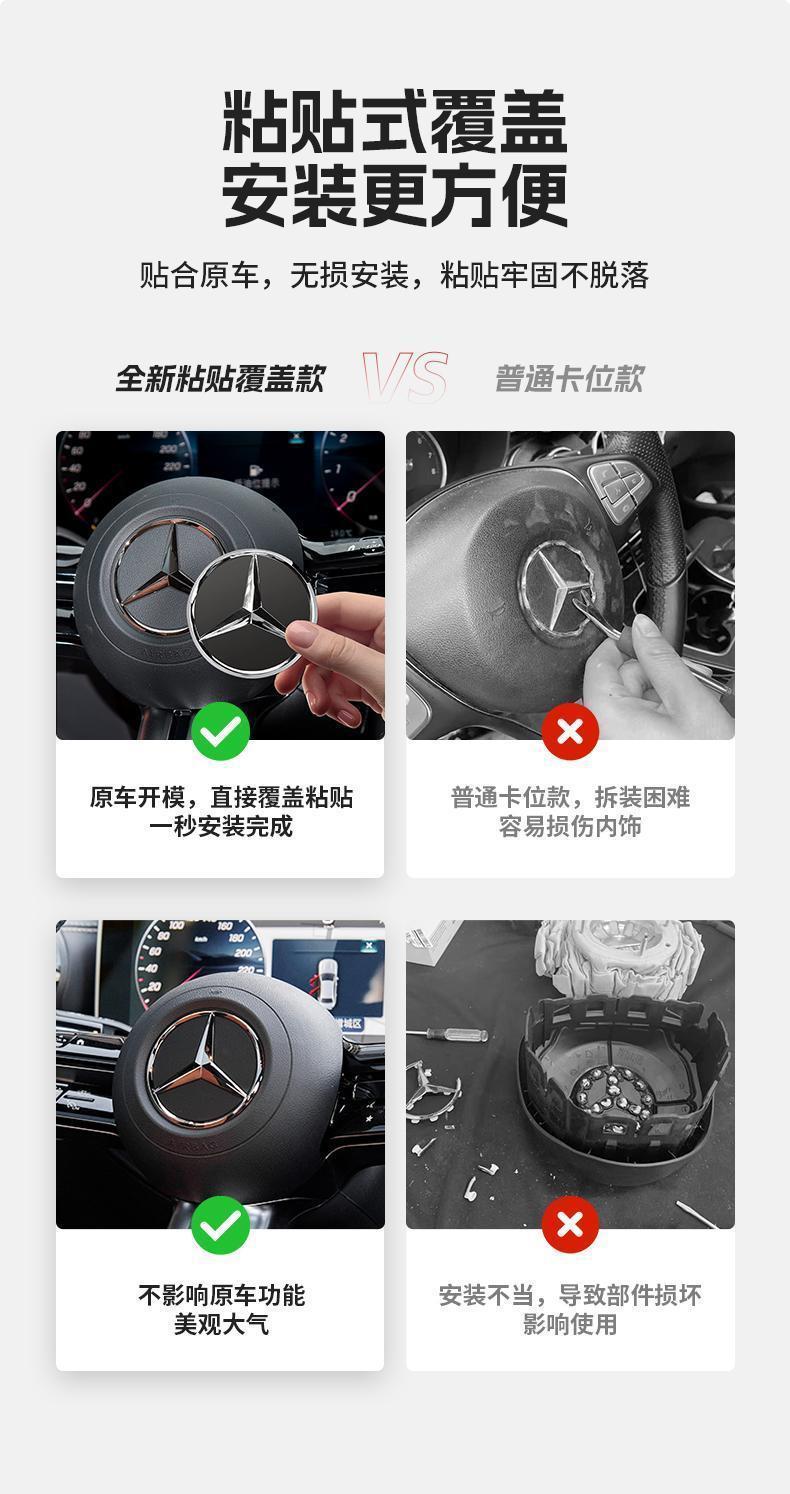 粘贴式覆盖
安装更方便

贴合原车，无损安装，粘贴牢固不脱落

全新粘贴覆盖款 VS 普通卡位款

原车开模，直接覆盖粘贴
一秒安装完成

普通卡位款，拆装困难
容易损伤内饰

不影响原车功能
美观大气

安装不当，导致部件损坏
影响使用