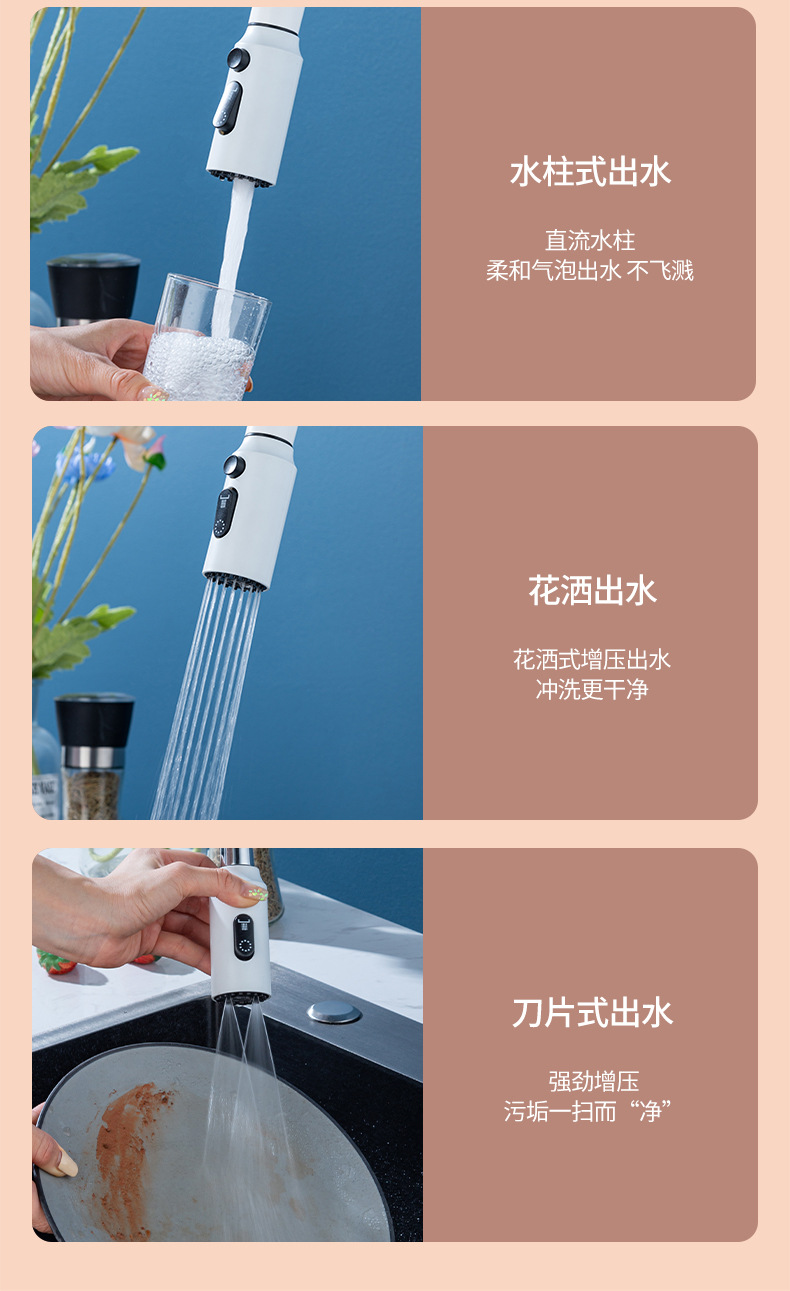 水柱式出水

直流水柱
柔和气泡出水 不飞溅

花洒出水

花洒式增压出水
冲洗更干净

刀片式出水

强劲增压
污垢一扫而“净”