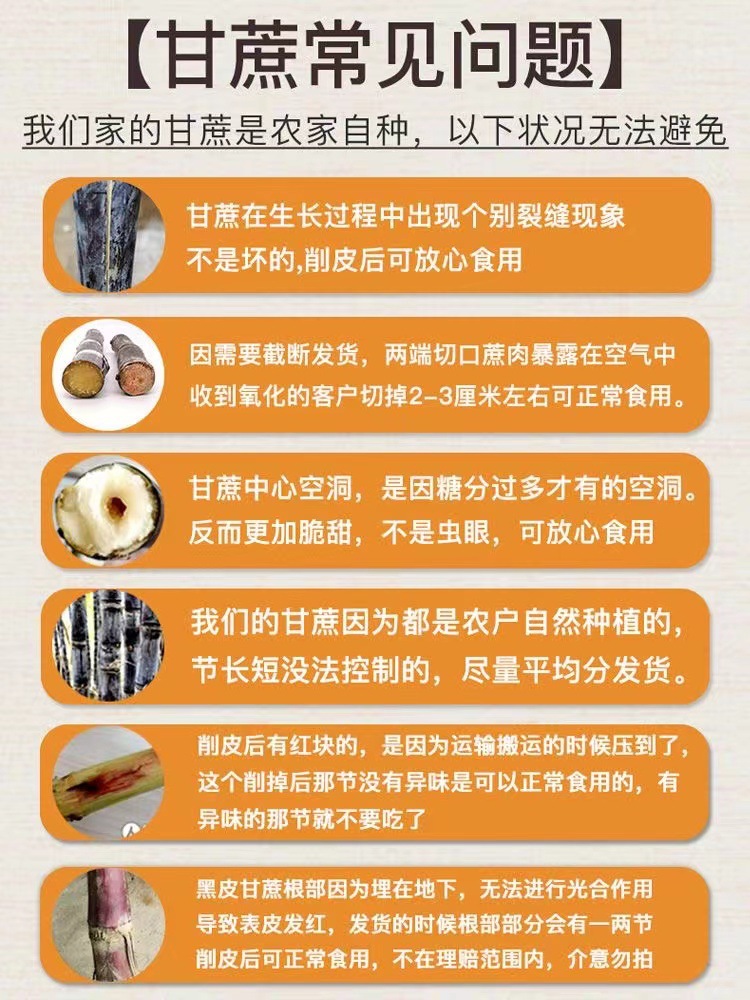 【甘蔗常见问题】

我们家的甘蔗是农家自种，以下状况无法避免

甘蔗在生长过程中出现个别裂缝现象
不是坏的,削皮后可放心食用

因需要截断发货，两端切口蔗肉暴露在空气中
收到氧化的客户切掉2-3厘米左右可正常食用。

甘蔗中心空洞，是因糖分过多才有的空洞。
反而更加脆甜，不是虫眼，可放心食用

我们的甘蔗因为都是农户自然种植的，
节长短没法控制的，尽量平均分发货。

削皮后有红块的，是因为运输搬运的时候压到了，
这个削掉后那节没有异味是可以正常食用的，有
异味的那节就不要吃了

黑皮甘蔗根部因为埋在地下，无法进行光合作用
导致表皮发红，发货的时候根部部分会有一两节
削皮后可正常食用，不在理赔范围内，介意勿拍