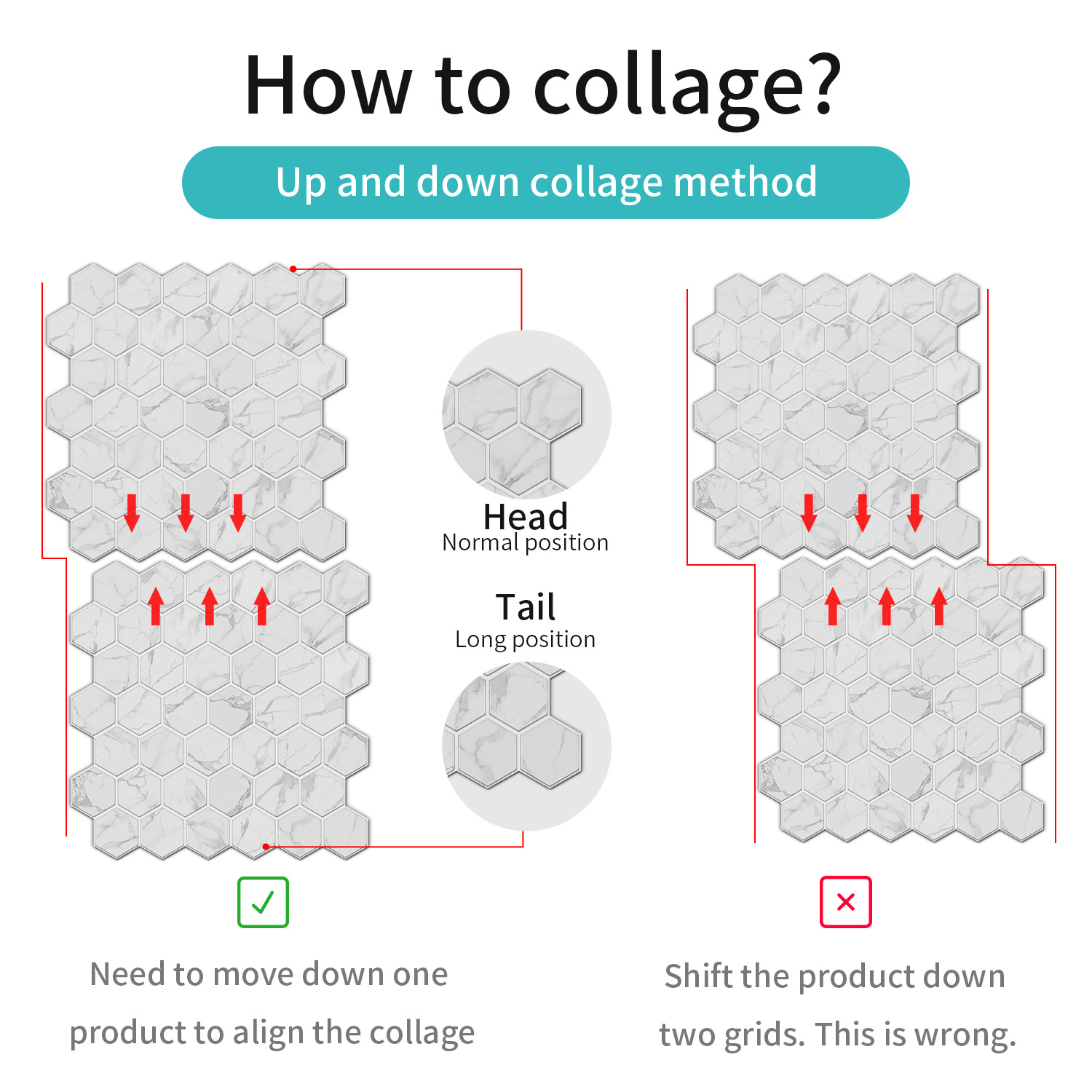 How to collage?

Up and down collage method

Head
Normal position

Tail
Long position

✓

Need to move down one product to align the collage

×

Shift the product down two grids. This is wrong.