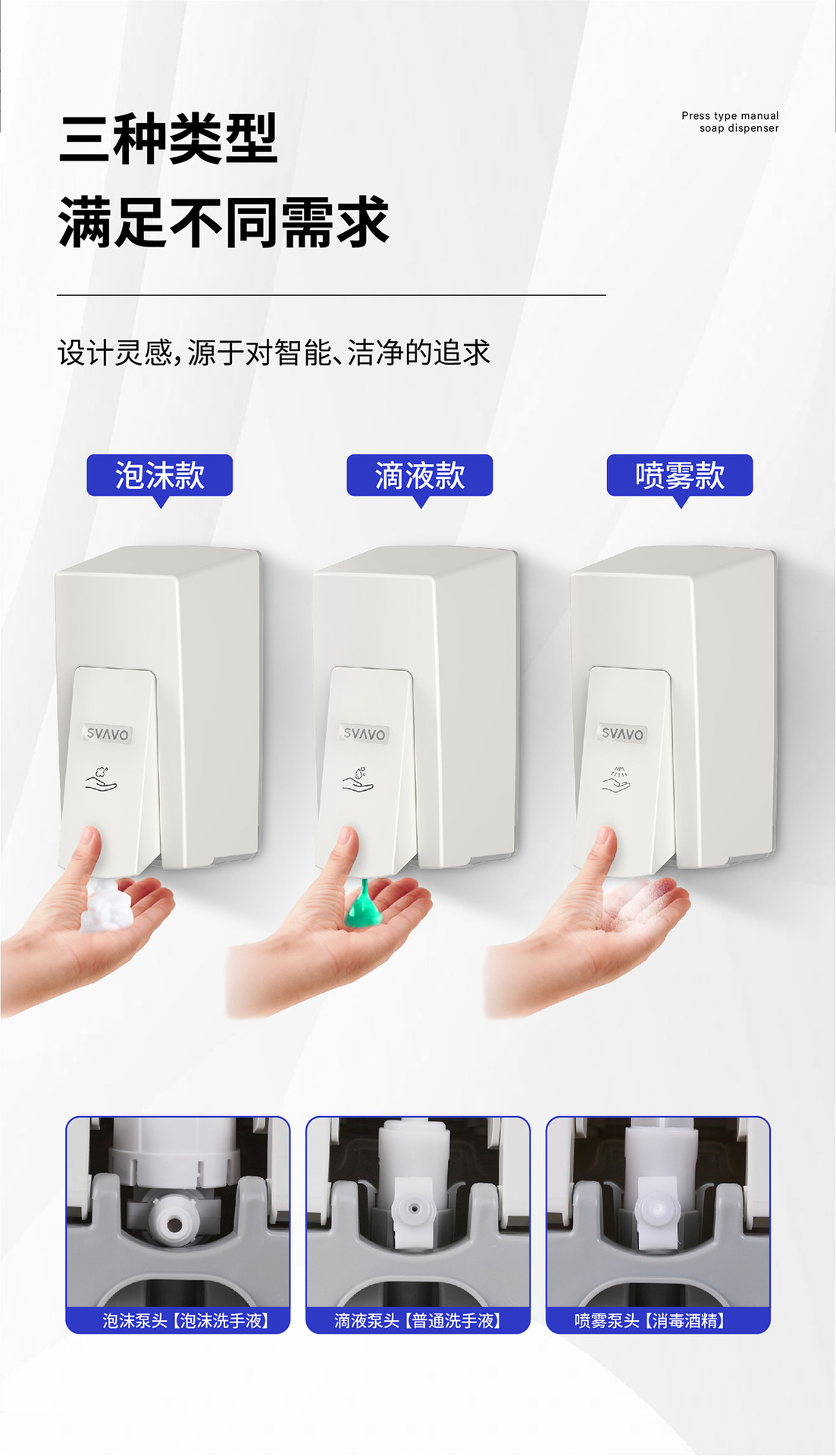 三种类型
满足不同需求

Press type manual soap dispenser

设计灵感，源于对智能、洁净的追求

泡沫款

滴液款

喷雾款

SVAVO

SVAVO

SVAVO

泡沫泵头【泡沫洗手液】

滴液泵头【普通洗手液】

喷雾泵头【消毒酒精】