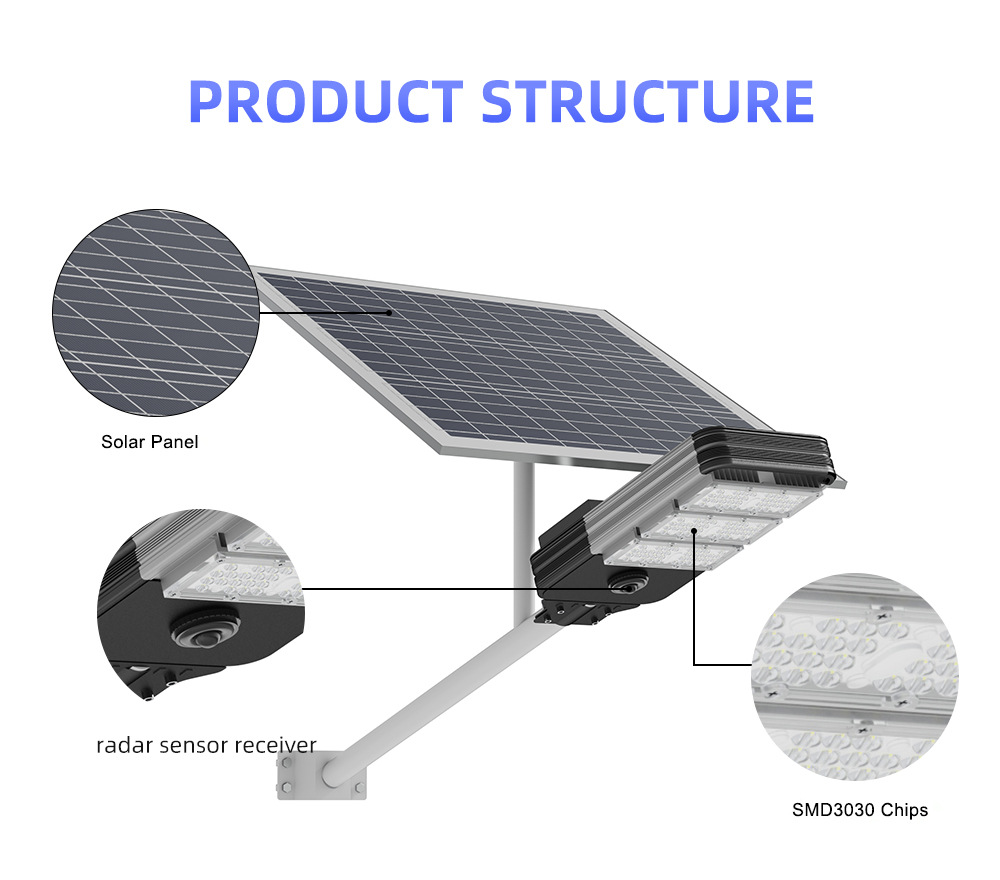 PRODUCT STRUCTURE

Solar Panel

radar sensor receiver

SMD3030 Chips