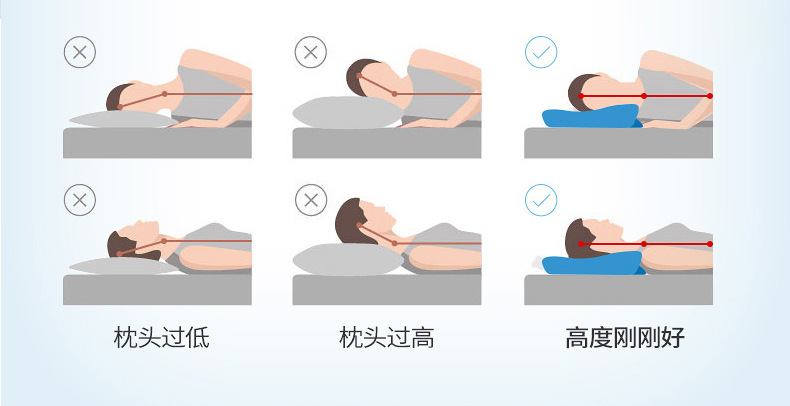 枕头过低

枕头过高

高度刚刚好