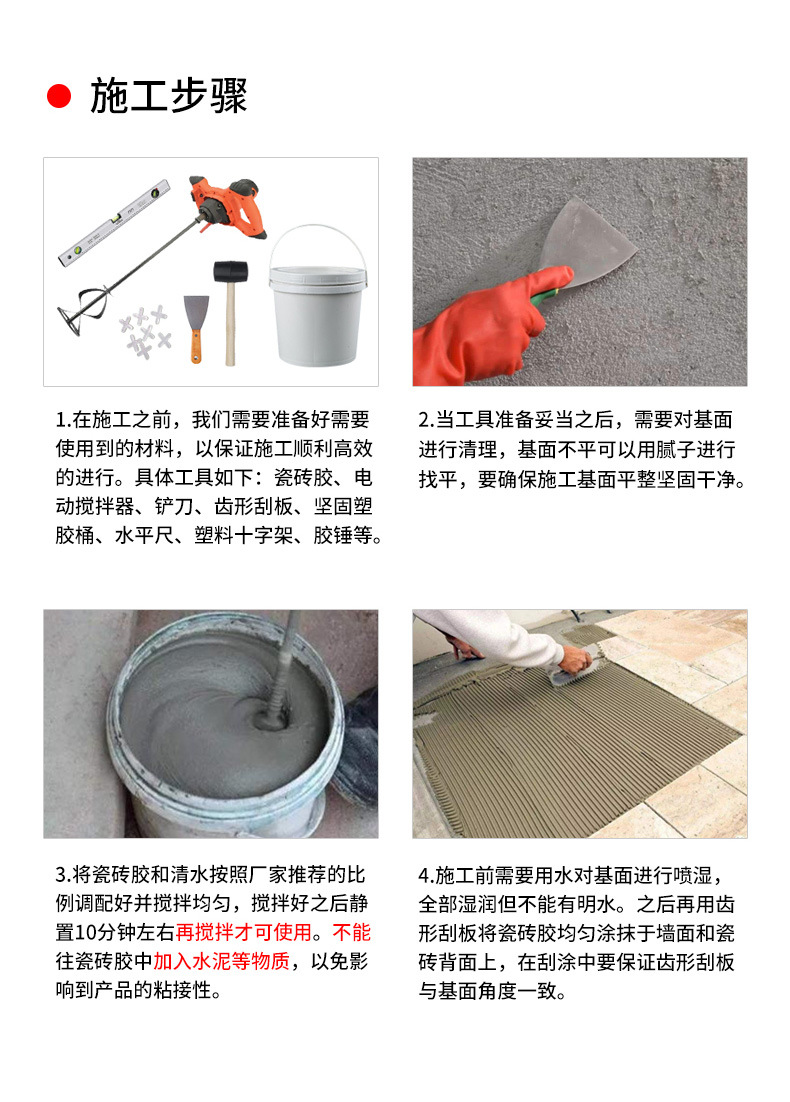 施工步骤

1.在施工之前，我们需要准备好需要使用到的材料，以保证施工顺利高效的进行。具体工具如下：瓷砖胶、电动搅拌器、铲刀、齿形刮板、坚固塑胶桶、水平尺、塑料十字架、胶锤等。

2.当工具准备妥当之后，需要对基面进行清理，基面不平可以用腻子进行找平，要确保施工基面平整坚固干净。

3.将瓷砖胶和清水按照厂家推荐的比例调配好并搅拌均匀，搅拌好之后静置10分钟左右再搅拌才可使用。不能往瓷砖胶中加入水泥等物质，以免影响到产品的粘接性。

4.施工前需要用水对基面进行喷湿，全部湿润但不能有明水。之后再用齿形刮板将瓷砖胶均匀涂抹于墙面和瓷砖背面上，在刮涂中要保证齿形刮板与基面角度一致。