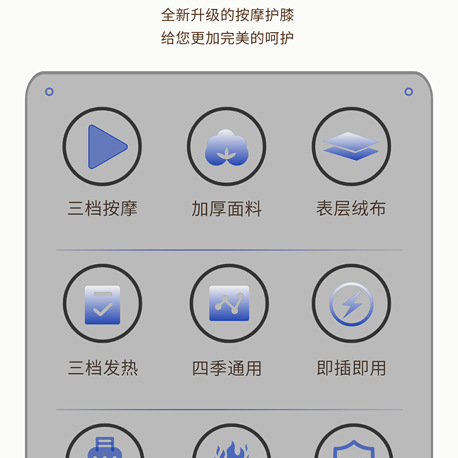 全新升级的按摩护膝
给您更加完美的呵护

三档按摩
加厚面料
表层绒布

三档发热
四季通用
即插即用