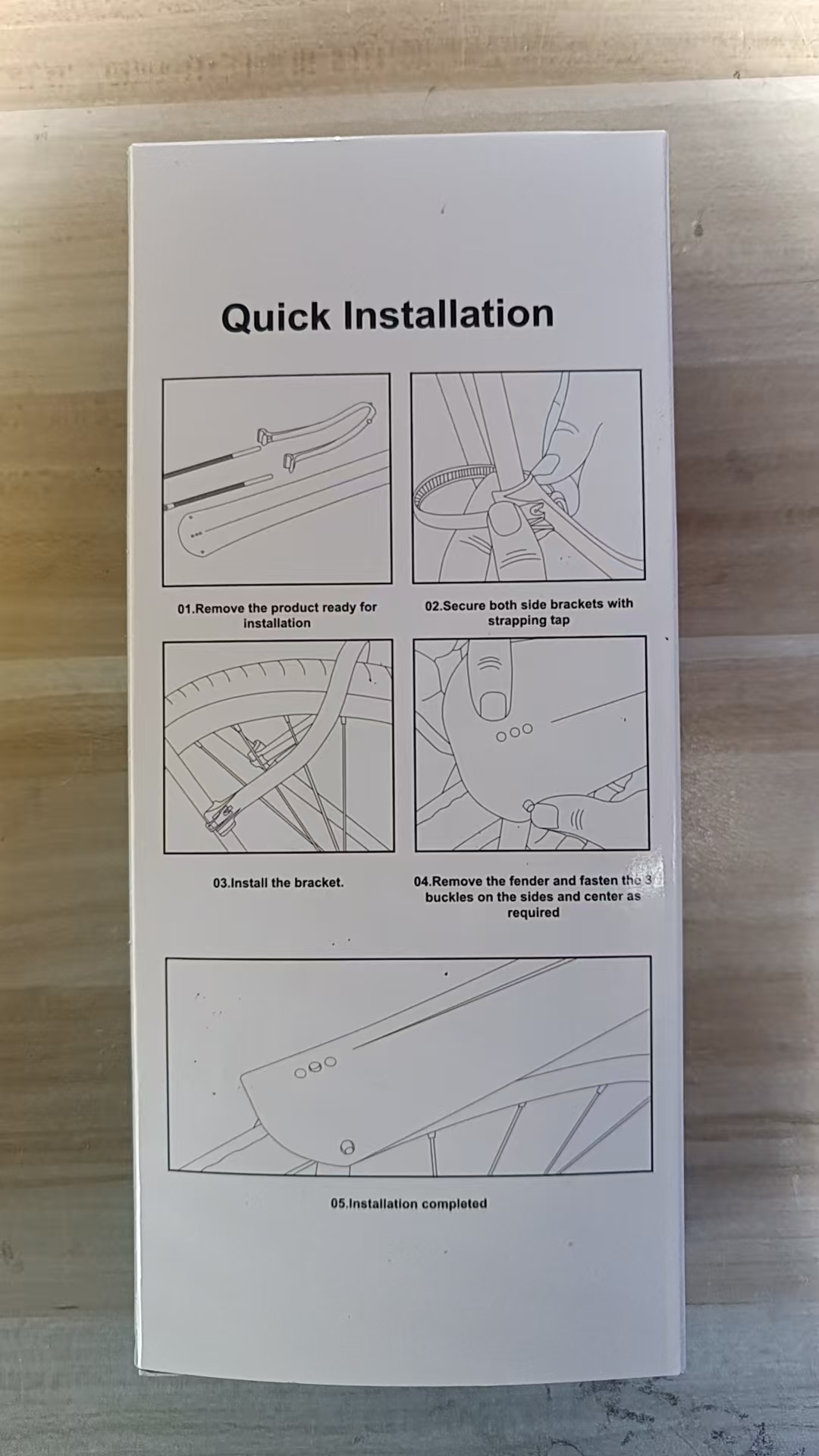 Quick Installation

01.Remove the product ready for installation

02.Secure both side brackets with strapping tap

03.Install the bracket.

04.Remove the fender and fasten the 3 buckles on the sides and center as required

05.Installation completed