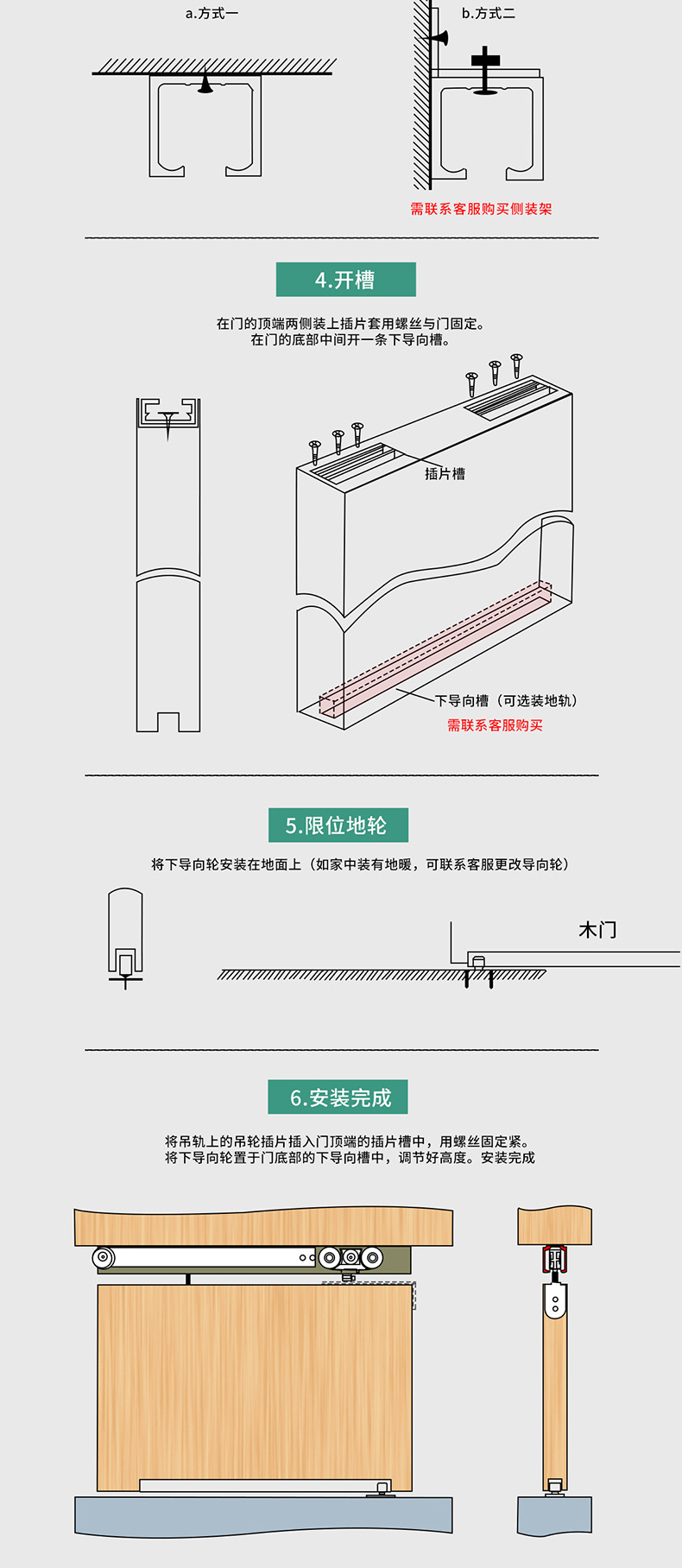 a.方式一

b.方式二

需联系客服购买侧装架

4.开槽

在门的顶端两侧装上插片套用螺丝与门固定。
在门的底部中间开一条下导向槽。

插片槽

下导向槽（可选装地轨）
需联系客服购买

5.限位地轮

将下导向轮安装在地面上（如家中装有地暖，可联系客服更改导向轮）

木门

6.安装完成

将吊轨上的吊轮插片插入门顶端的插片槽中，用螺丝固定紧。
将下导向轮置于门底部的下导向槽中，调节好高度。安装完成