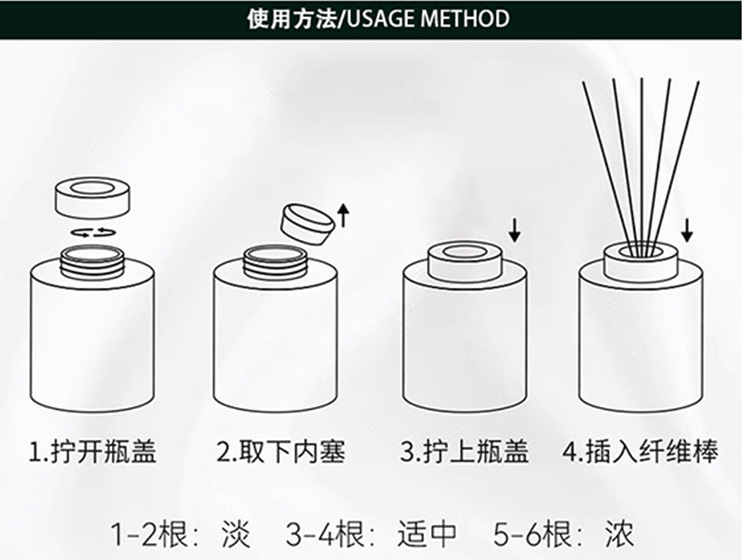 使用方法/USAGE METHOD

1.拧开瓶盖

2.取下内塞

3.拧上瓶盖

4.插入纤维棒

1-2根：淡　3-4根：适中　5-6根：浓