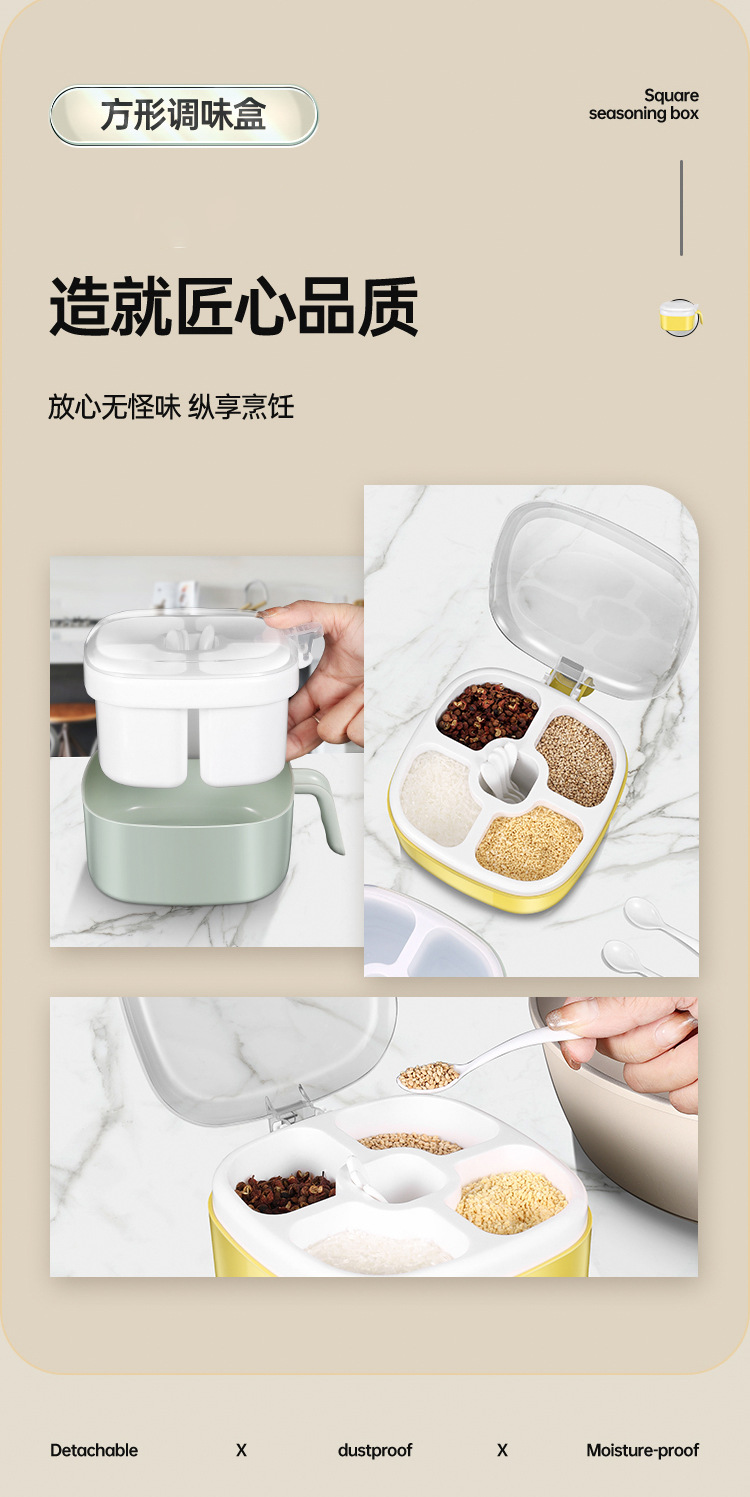 方形调味盒

Square seasoning box

造就匠心品质

放心无怪味 纵享烹饪

Detachable X dustproof X Moisture-proof