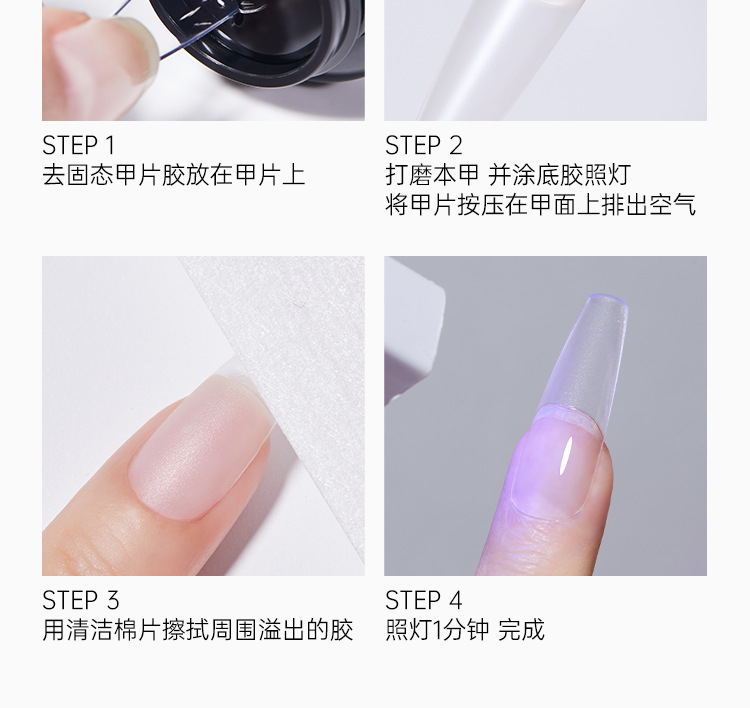 STEP 1
去固态甲片胶放在甲片上

STEP 2
打磨本甲 并涂底胶照灯
将甲片按压在甲面上排出空气

STEP 3
用清洁棉片擦拭周围溢出的胶

STEP 4
照灯1分钟 完成