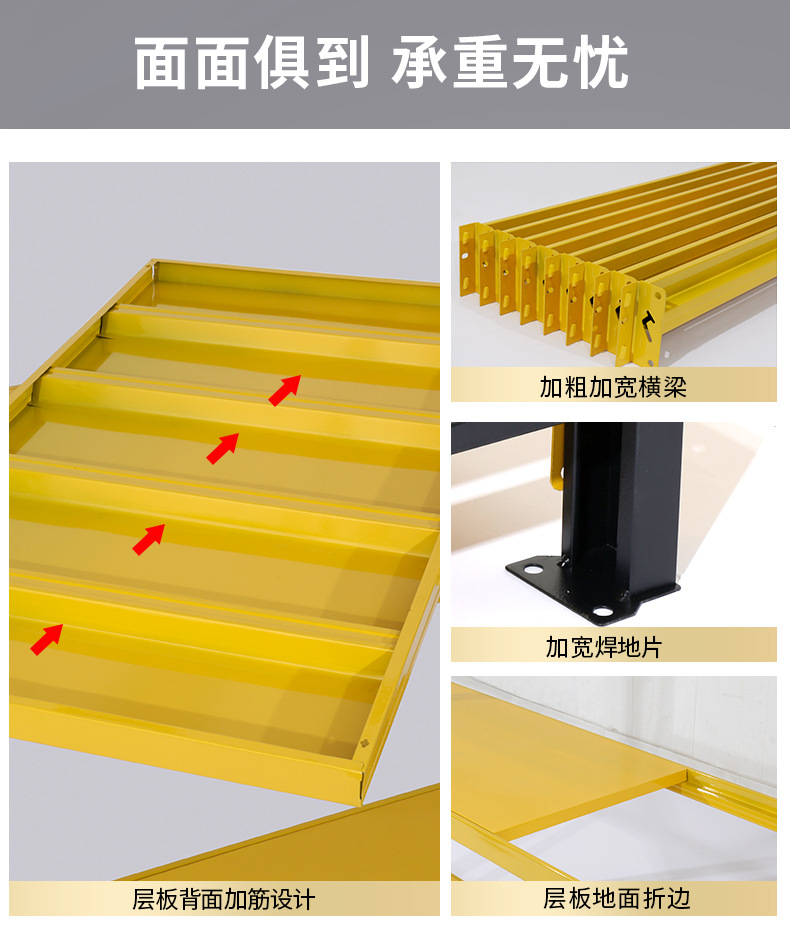 面面俱到 承重无忧

层板背面加筋设计

加粗加宽横梁

加宽焊地片

层板地面折边