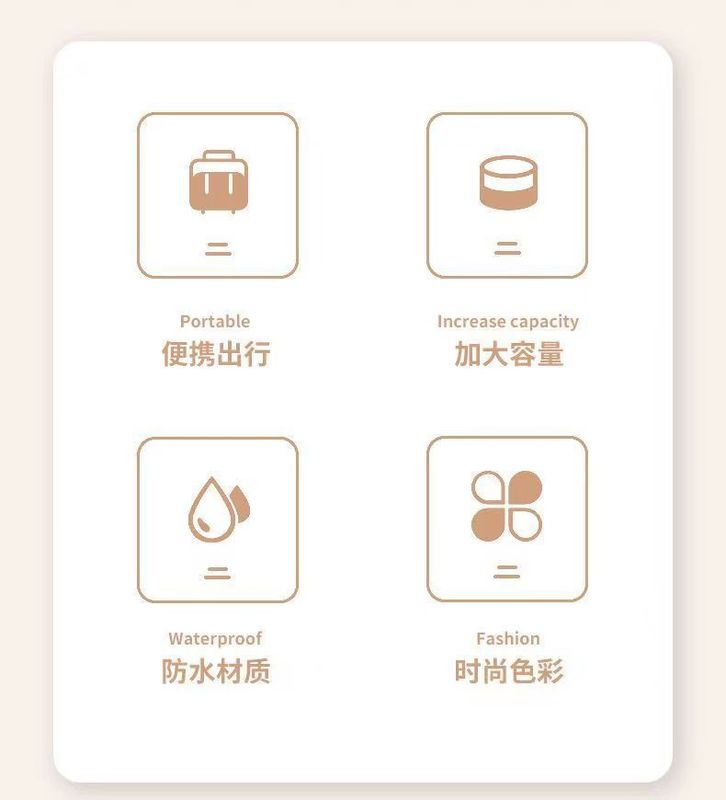 Portable
便携出行

Increase capacity
加大容量

Waterproof
防水材质

Fashion
时尚色彩