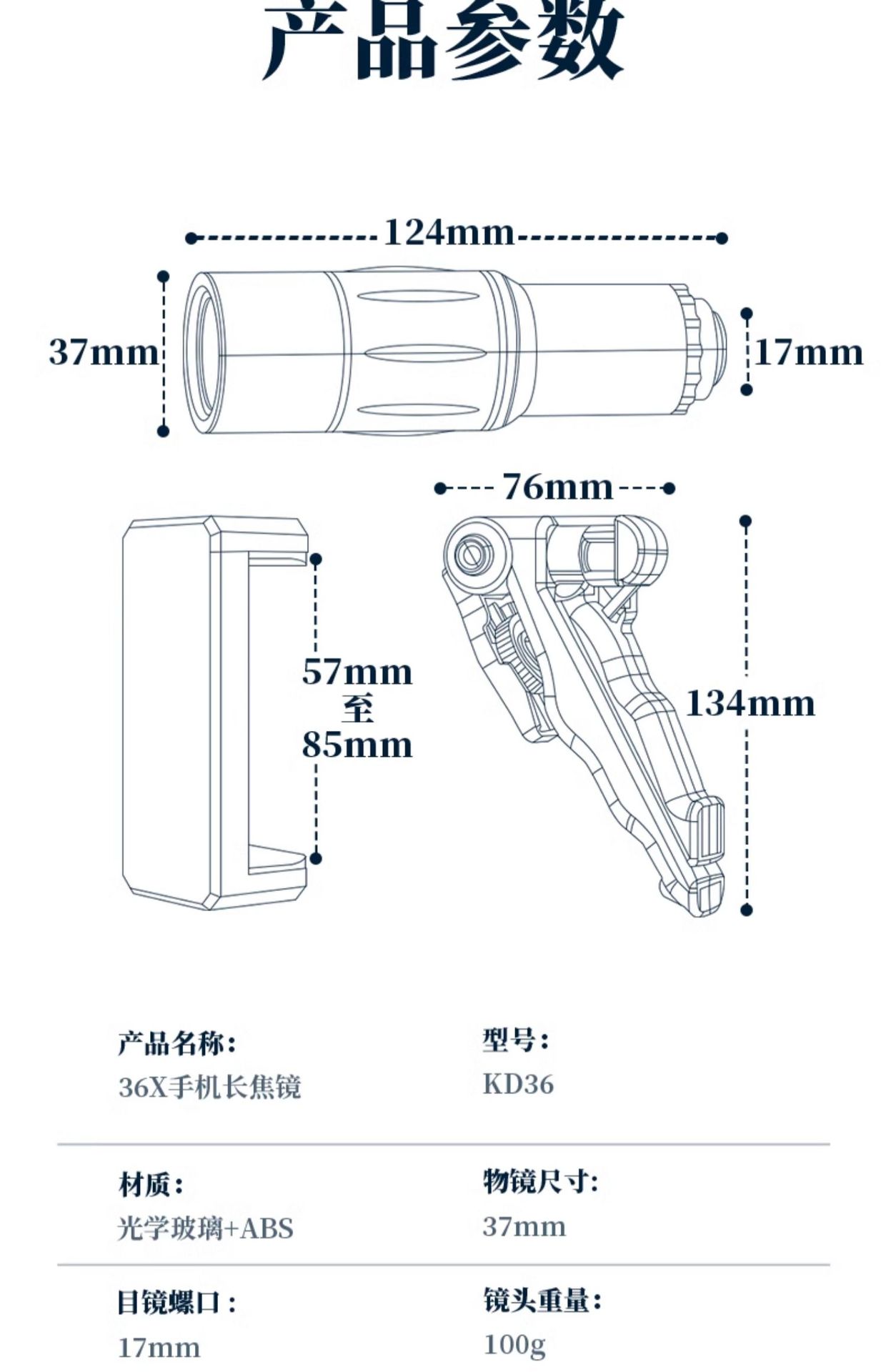 产品参数

124mm

37mm

17mm

76mm

57mm
至
85mm

134mm

产品名称：
36X手机长焦镜

型号：
KD36

材质：
光学玻璃+ABS

物镜尺寸：
37mm

目镜螺口：
17mm

镜头重量：
100g