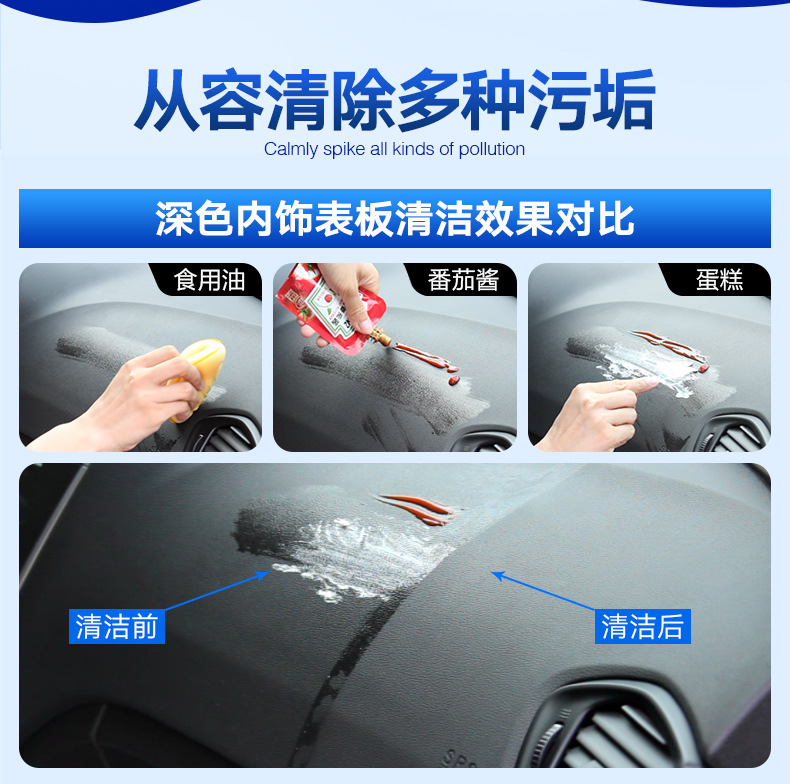 从容清除多种污垢

Calmly spike all kinds of pollution

深色内饰表板清洁效果对比

食用油

番茄酱

蛋糕

清洁前

清洁后