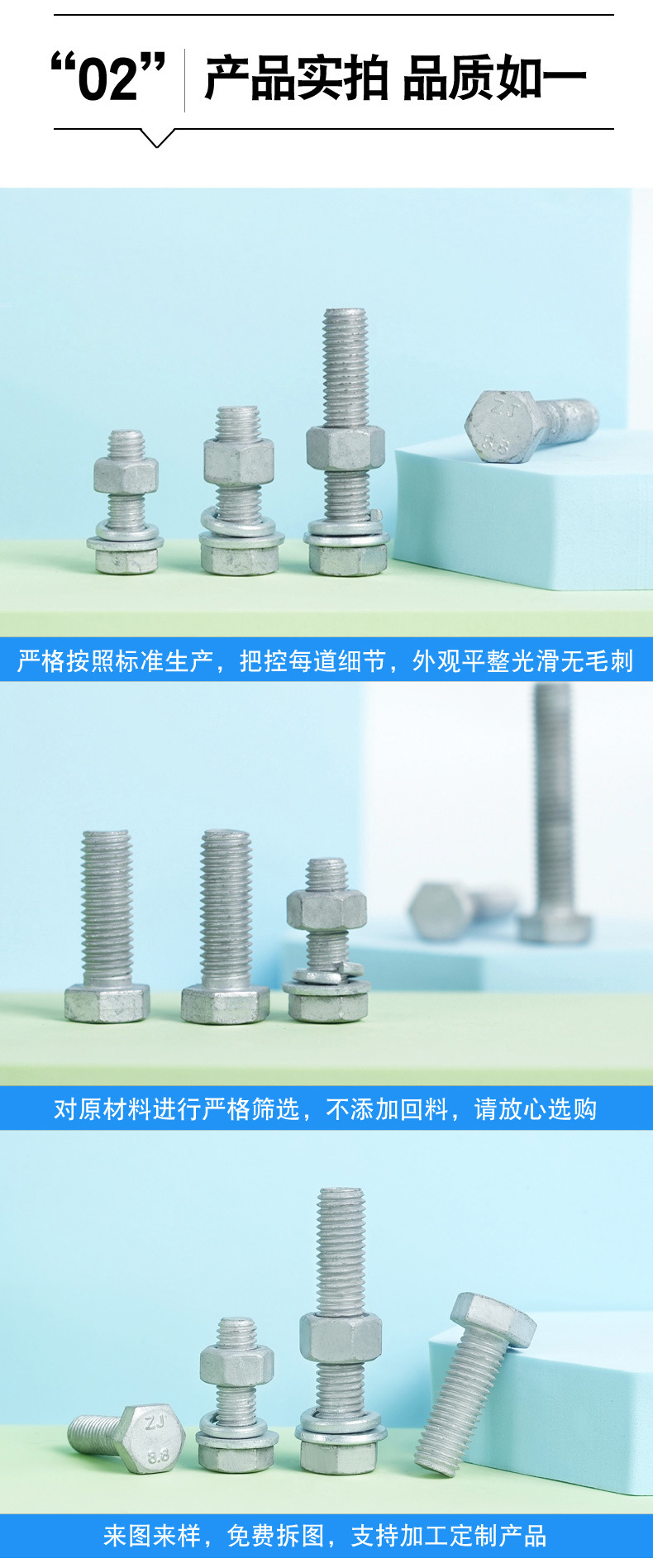 “02” 产品实拍 品质如一

ZJ
8.8

严格按照标准生产，把控每道细节，外观平整光滑无毛刺

对原材料进行严格筛选，不添加回料，请放心选购

ZJ
8.8

来图来样，免费拆图，支持加工定制产品