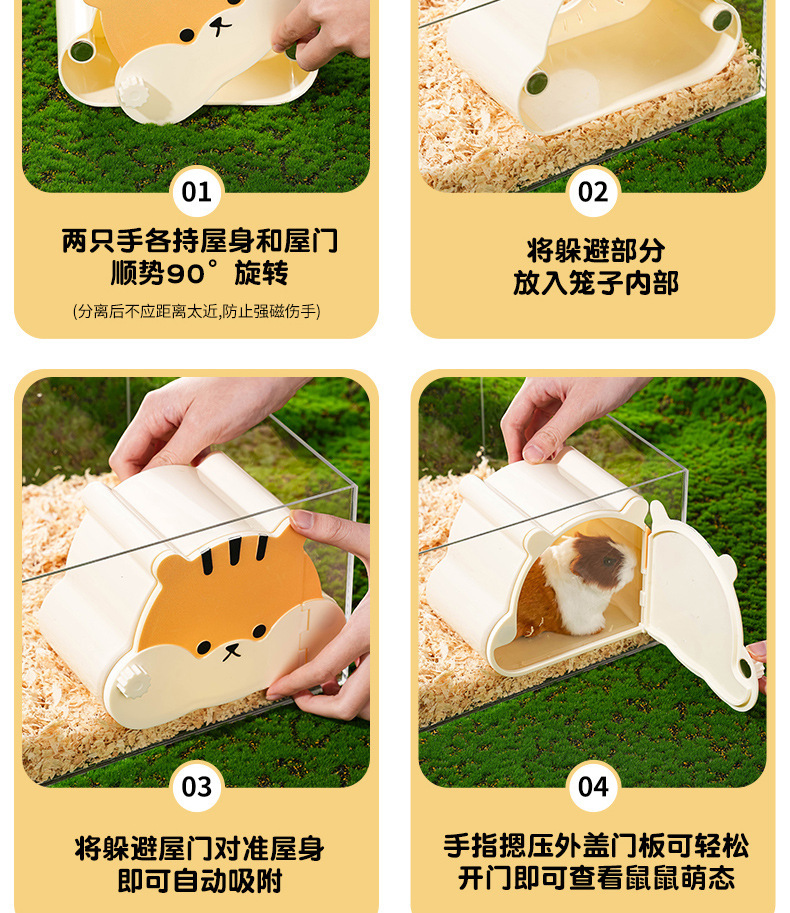 01

两只手各持屋身和屋门
顺势90°旋转

(分离后不应距离太近,防止强磁伤手)

02

将躲避部分
放入笼子内部

03

将躲避屋门对准屋身
即可自动吸附

04

手指摁压外盖门板可轻松
开门即可查看鼠鼠萌态