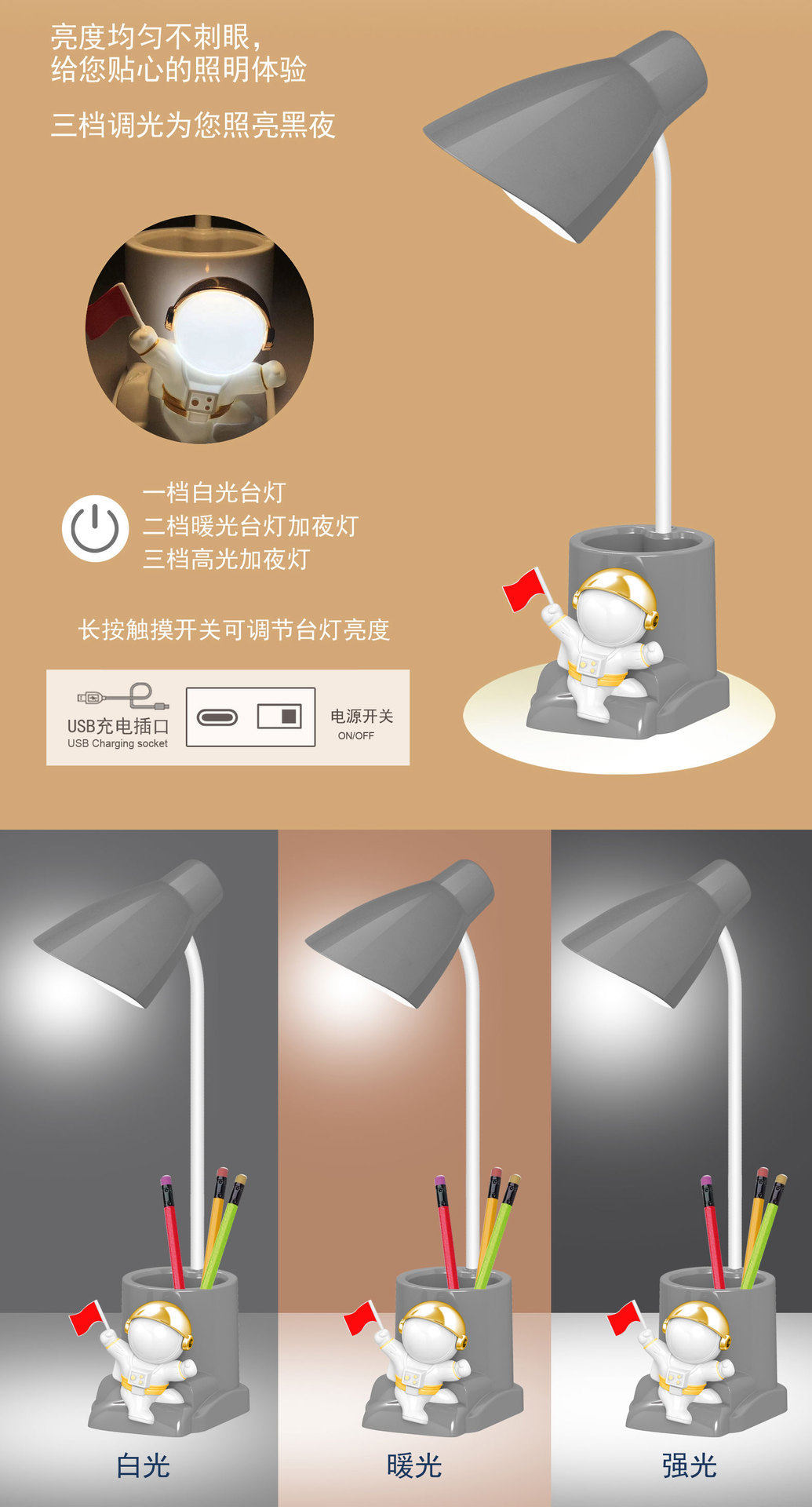 亮度均匀不刺眼，
给您贴心的照明体验

三档调光为您照亮黑夜

一档白光台灯
二档暖光台灯加夜灯
三档高光加夜灯

长按触摸开关可调节台灯亮度

USB充电插口
USB Charging socket

电源开关
ON/OFF

白光

暖光

强光