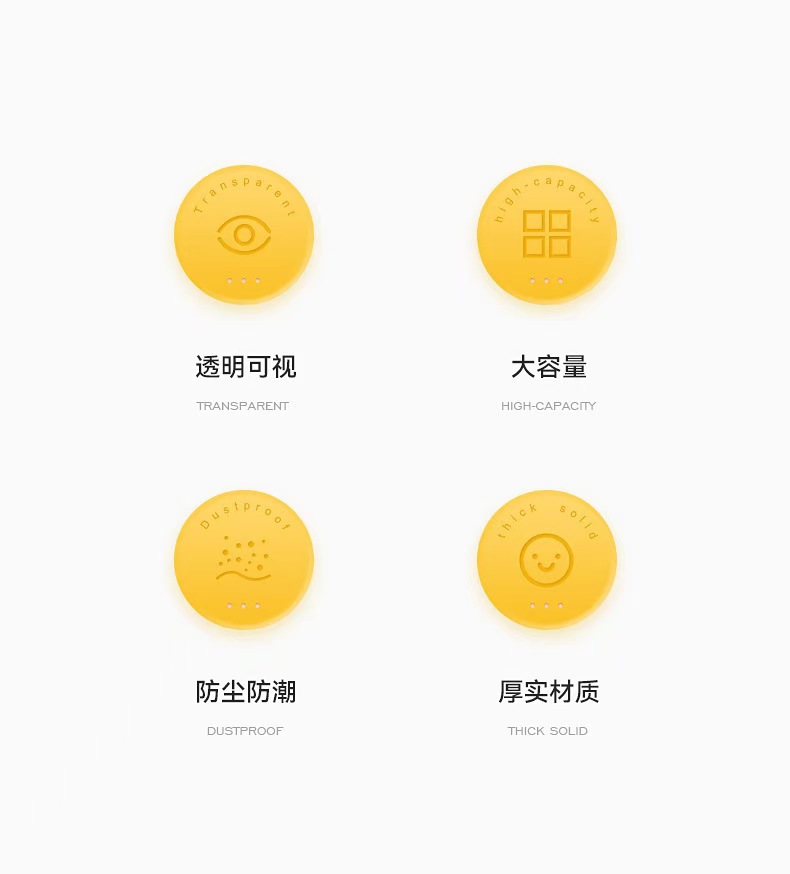 Transparent

透明可视

TRANSPARENT

high-capacity

大容量

HIGH-CAPACITY

Dustproof

防尘防潮

DUSTPROOF

thick solid

厚实材质

THICK SOLID