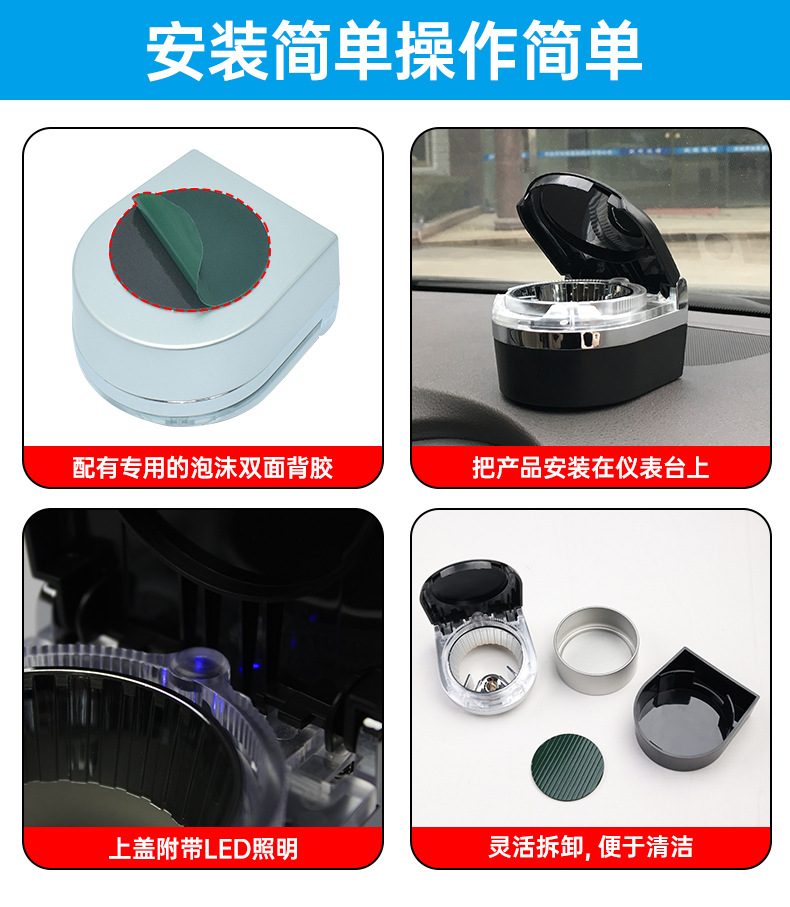 安装简单操作简单

配有专用的泡沫双面背胶

把产品安装在仪表台上

上盖附带LED照明

灵活拆卸, 便于清洁