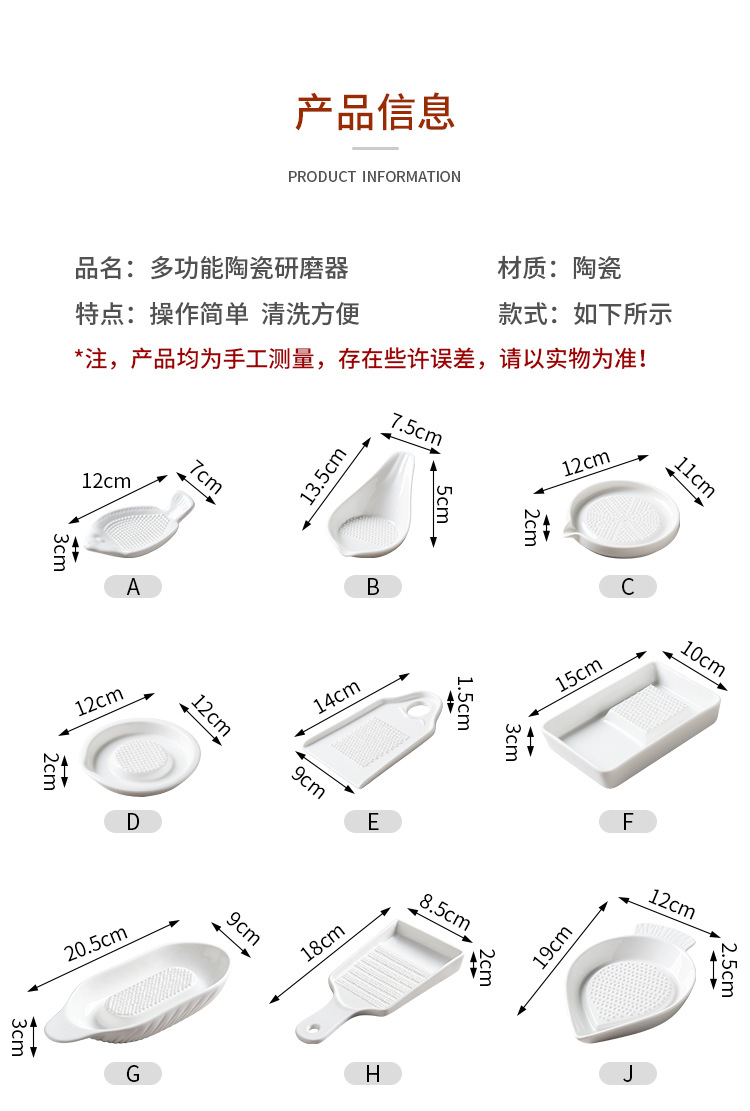 产品信息

PRODUCT INFORMATION

品名：多功能陶瓷研磨器

材质：陶瓷

特点：操作简单 清洗方便

款式：如下所示

*注，产品均为手工测量，存在些许误差，请以实物为准！

12cm
7cm
3cm
A

13.5cm
7.5cm
5cm
B

12cm
11cm
2cm
C

12cm
12cm
2cm
D

14cm
1.5cm
9cm
E

15cm
10cm
3cm
F

20.5cm
9cm
3cm
G

18cm
8.5cm
2cm
H

19cm
12cm
2.5cm
J