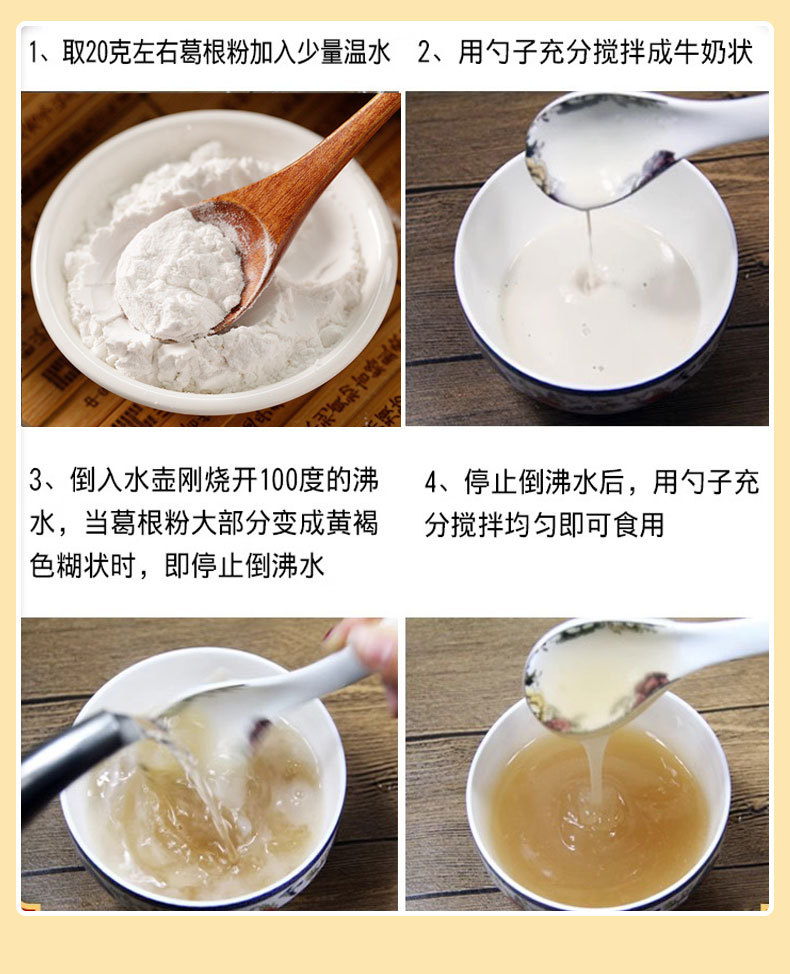 1、取20克左右葛根粉加入少量温水

2、用勺子充分搅拌成牛奶状

3、倒入水壶刚烧开100度的沸水，当葛根粉大部分变成黄褐色糊状时，即停止倒沸水

4、停止倒沸水后，用勺子充分搅拌均匀即可食用