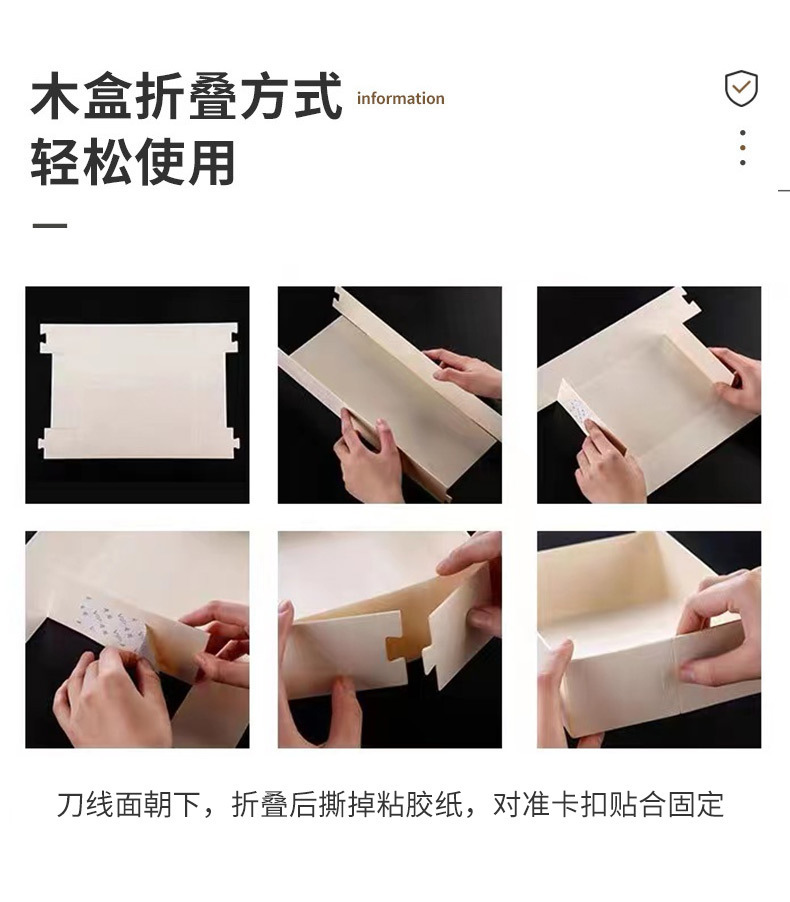 木盒折叠方式 information
轻松使用

刀线面朝下，折叠后撕掉粘胶纸，对准卡扣贴合固定