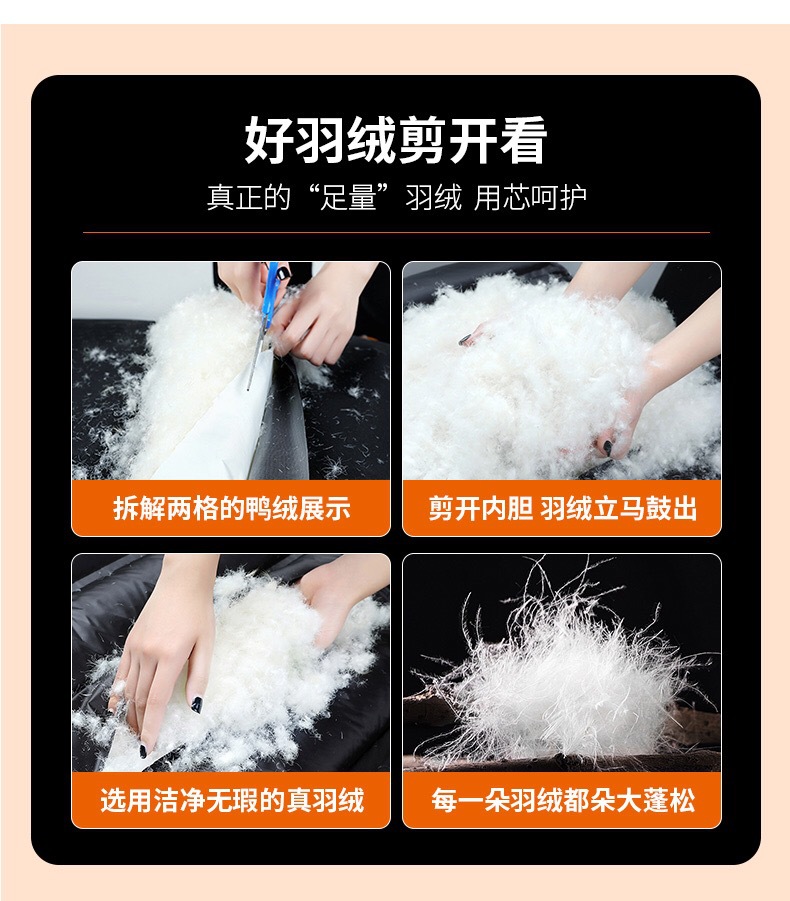 好羽绒剪开看

真正的“足量”羽绒 用芯呵护

拆解两格的鸭绒展示

剪开内胆 羽绒立马鼓出

选用洁净无瑕的真羽绒

每一朵羽绒都朵大蓬松