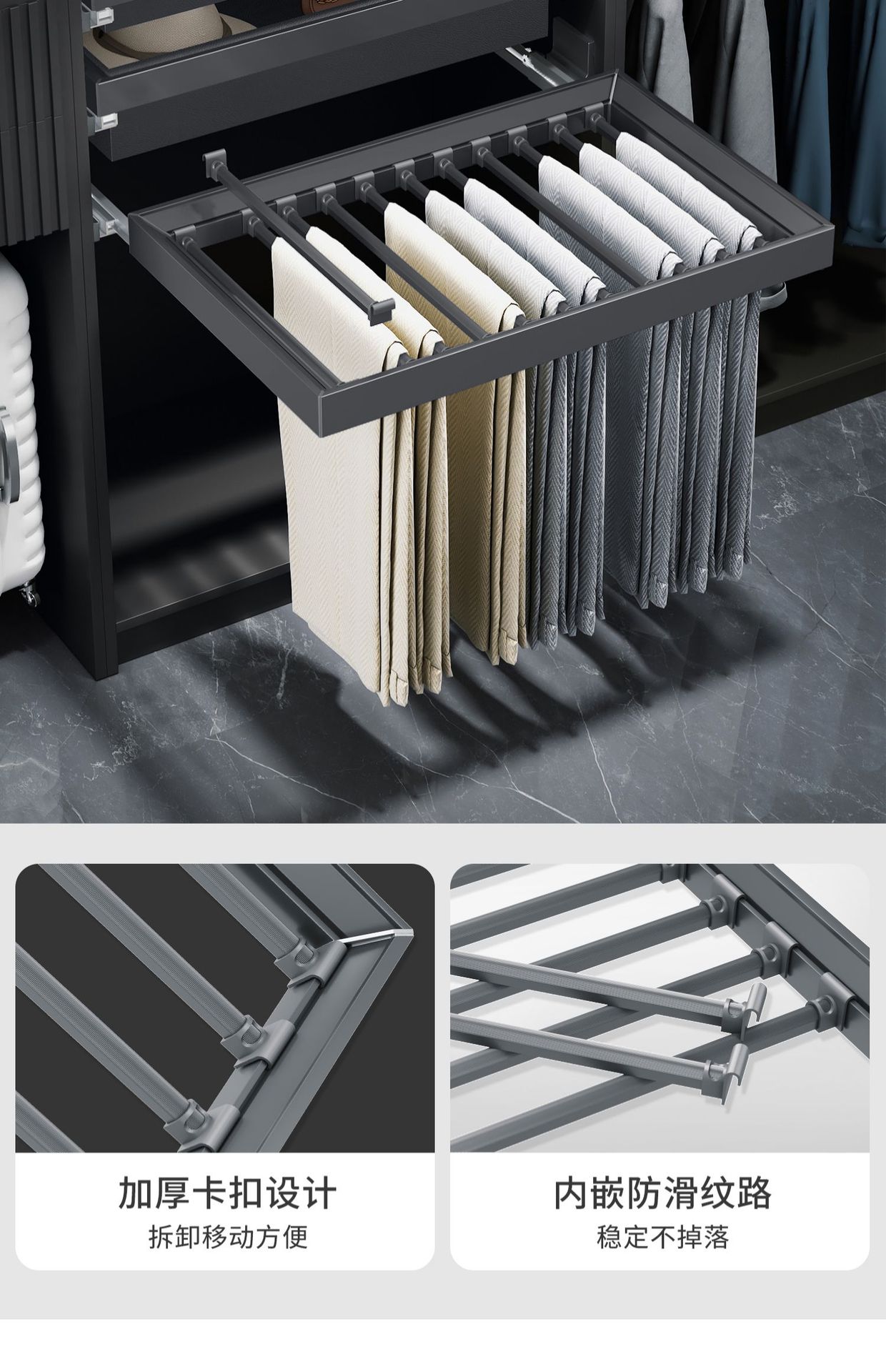 加厚卡扣设计
拆卸移动方便

内嵌防滑纹路
稳定不掉落