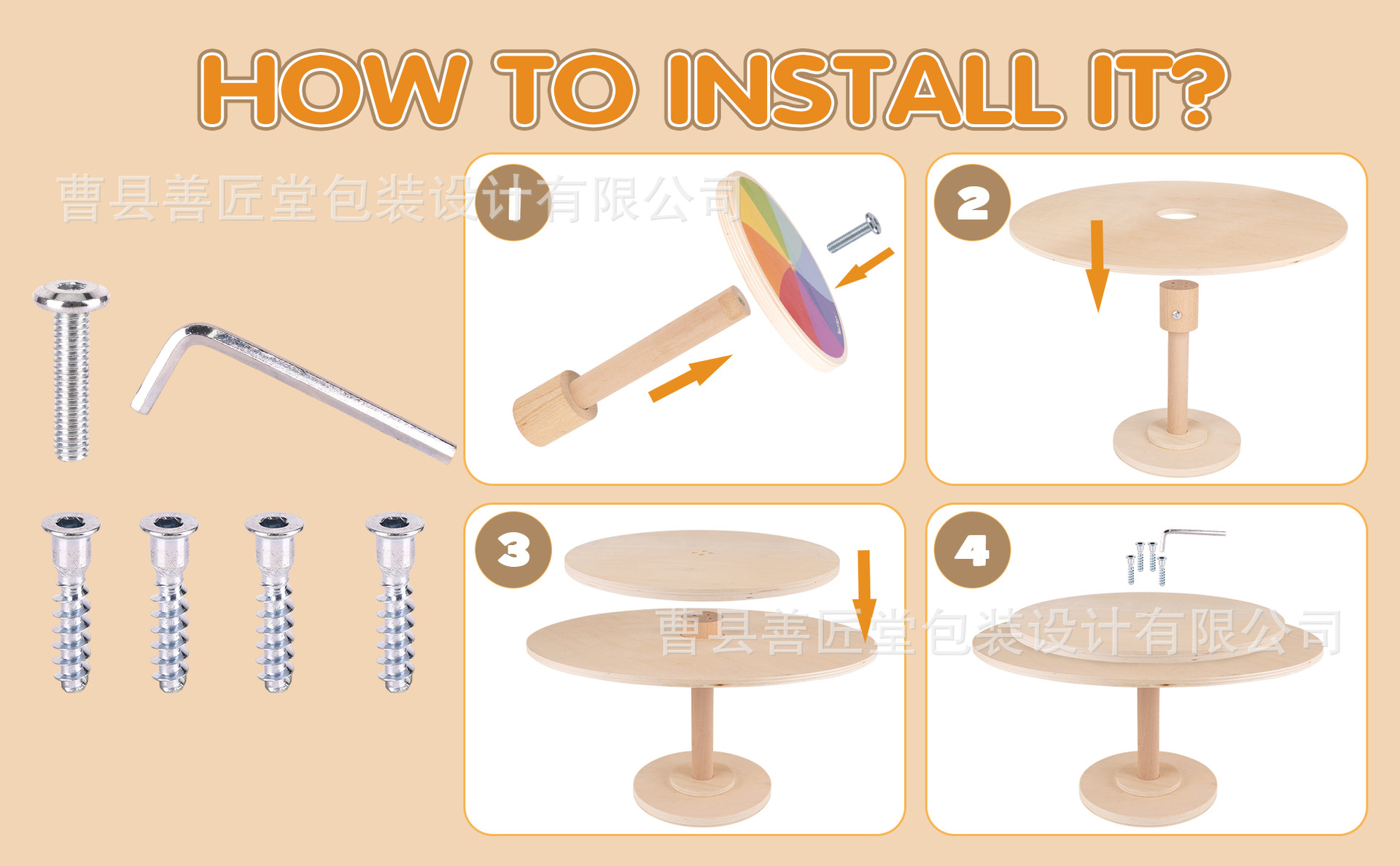 HOW TO INSTALL IT?

1

2

3

4

曹县善匠堂包装设计有限公司