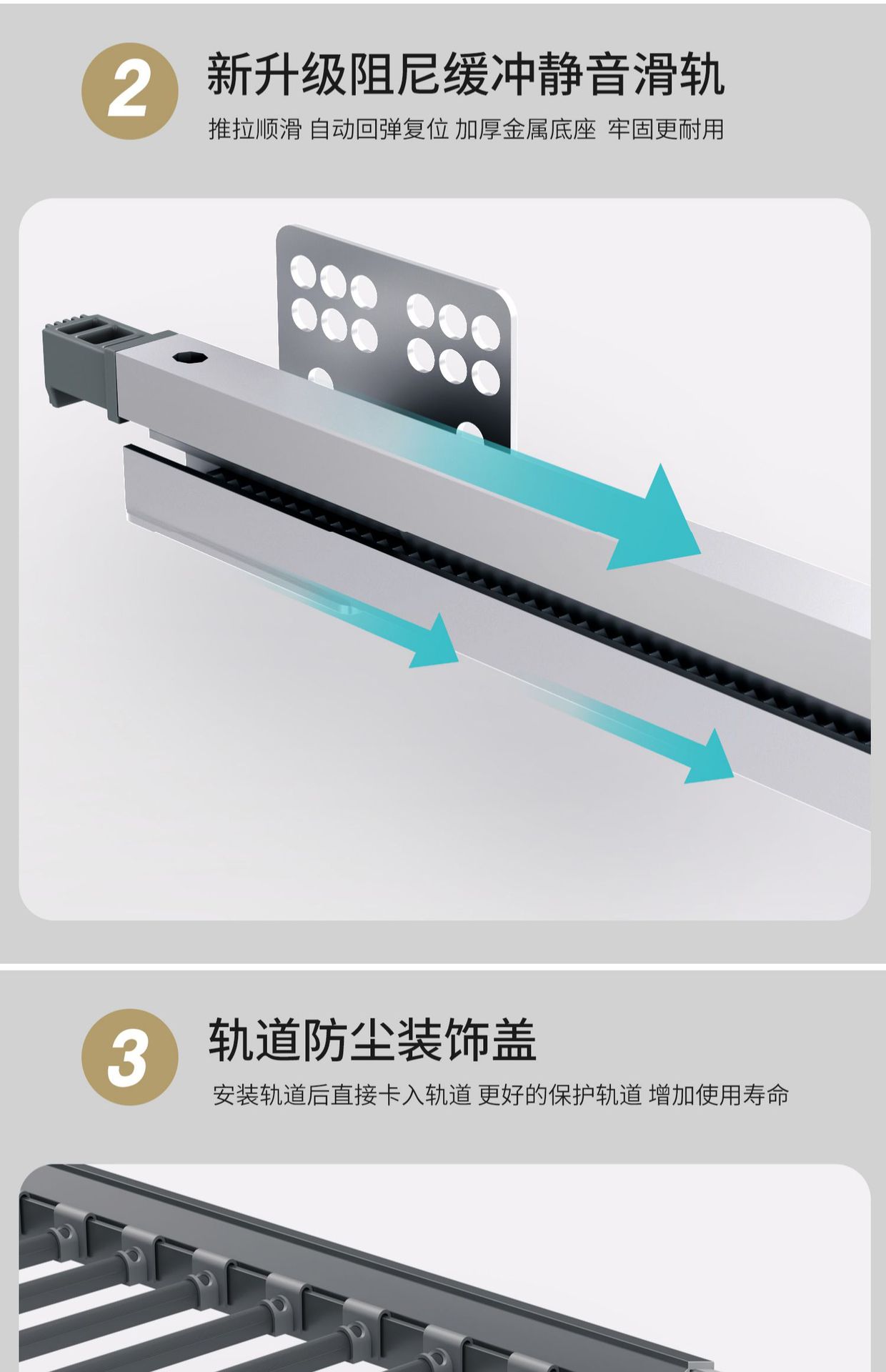 2

新升级阻尼缓冲静音滑轨

推拉顺滑 自动回弹复位 加厚金属底座 牢固更耐用

3

轨道防尘装饰盖

安装轨道后直接卡入轨道 更好的保护轨道 增加使用寿命