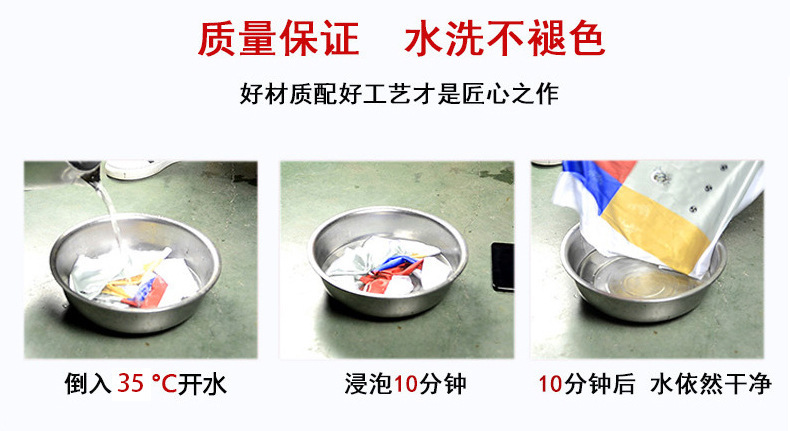 质量保证　水洗不褪色

好材质配好工艺才是匠心之作

倒入 35 °C开水

浸泡10分钟

10分钟后 水依然干净