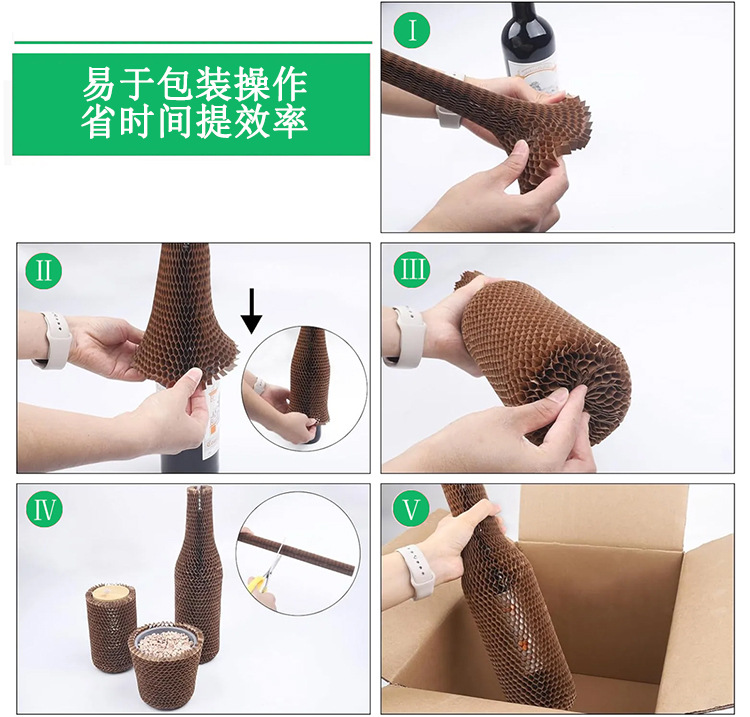 易于包装操作
省时间提效率

I

II

III

IV

V