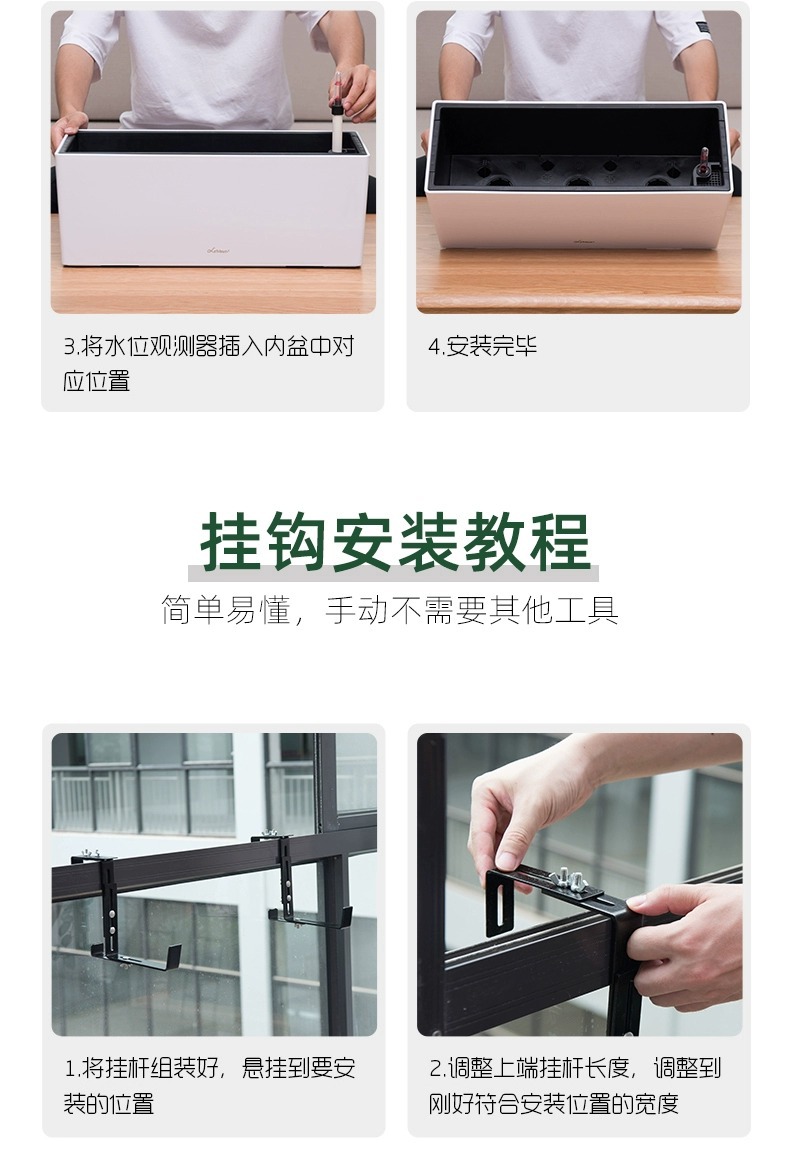 3.将水位观测器插入内盆中对应位置

4.安装完毕

挂钩安装教程

简单易懂，手动不需要其他工具

1.将挂杆组装好，悬挂到要安装的位置

2.调整上端挂杆长度，调整到刚好符合安装位置的宽度