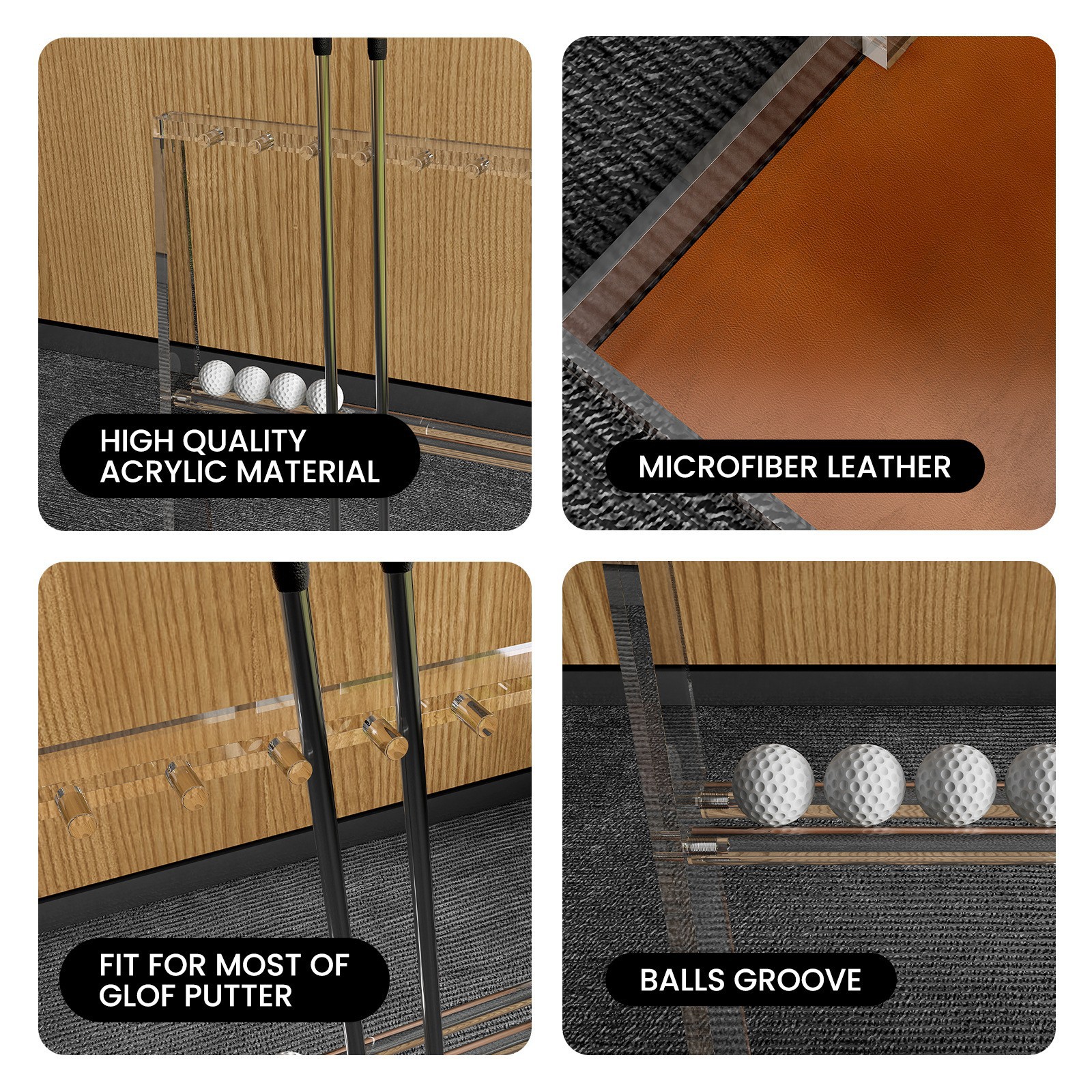 HIGH QUALITY ACRYLIC MATERIAL

MICROFIBER LEATHER

FIT FOR MOST OF GLOF PUTTER

BALLS GROOVE