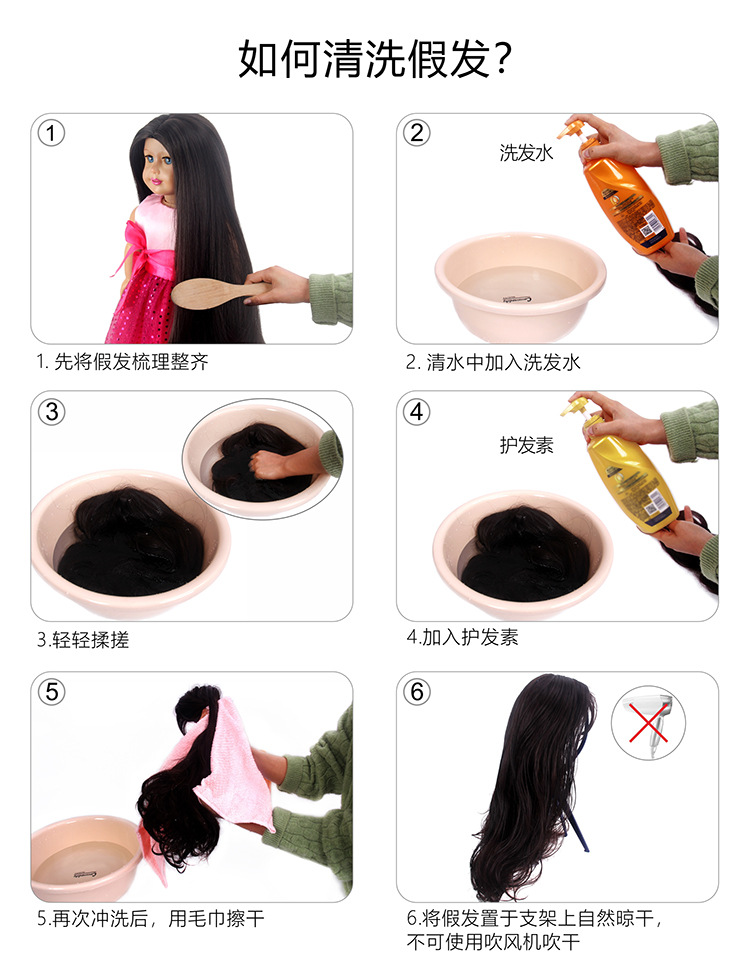 如何清洗假发？

①

1. 先将假发梳理整齐

②

洗发水

2. 清水中加入洗发水

③

3.轻轻揉搓

④

护发素

4.加入护发素

⑤

5.再次冲洗后，用毛巾擦干

⑥

6.将假发置于支架上自然晾干，不可使用吹风机吹干