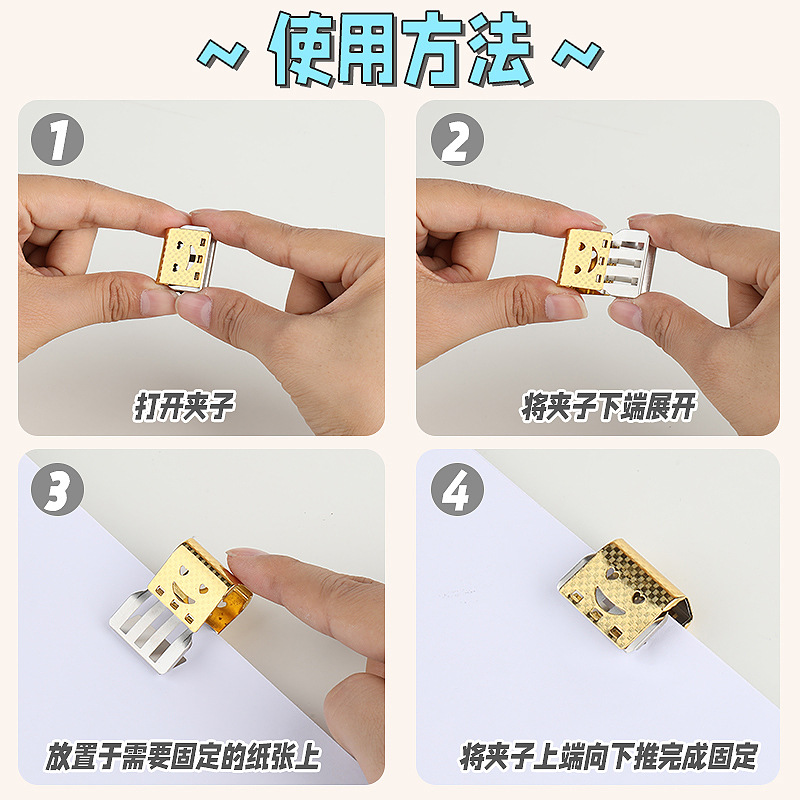 ~ 使用方法 ~

1
打开夹子

2
将夹子下端展开

3
放置于需要固定的纸张上

4
将夹子上端向下推完成固定