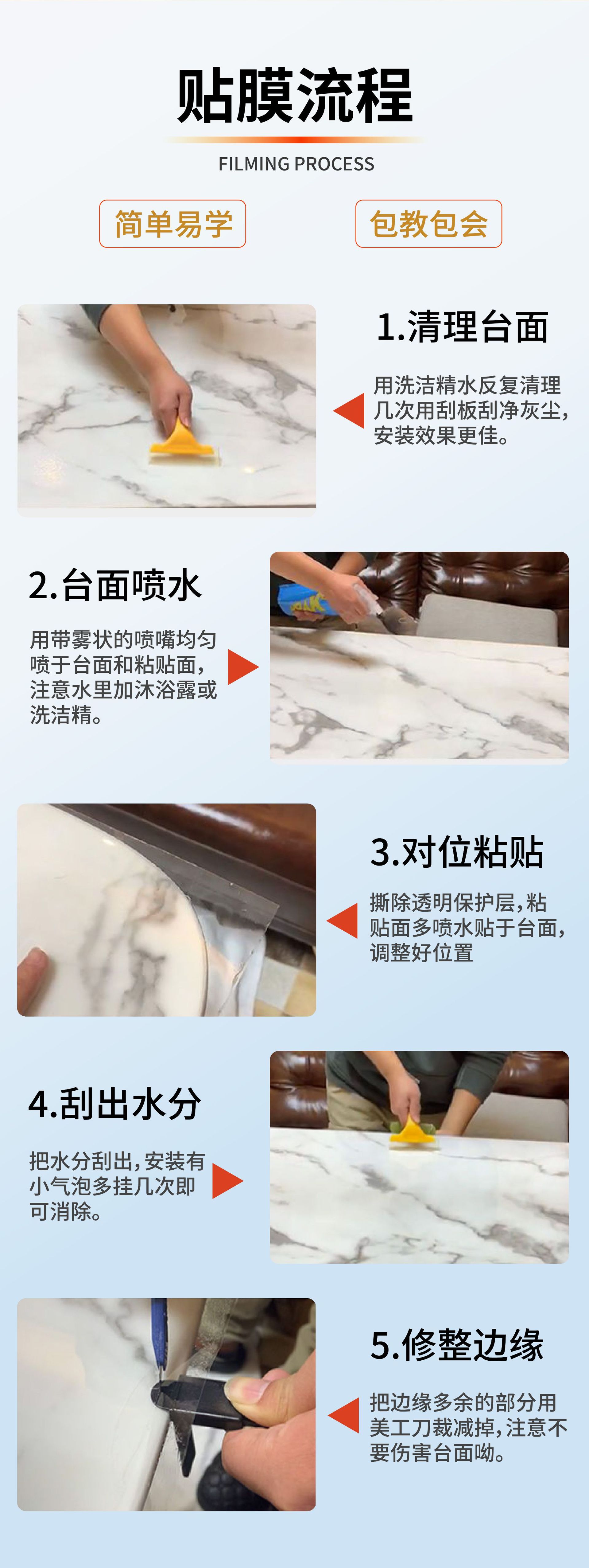 贴膜流程

FILMING PROCESS

简单易学

包教包会

1.清理台面

用洗洁精水反复清理几次用刮板刮净灰尘，安装效果更佳。

2.台面喷水

用带雾状的喷嘴均匀喷于台面和粘贴面，注意水里加沐浴露或洗洁精。

3.对位粘贴

撕除透明保护层，粘贴面多喷水贴于台面，调整好位置

4.刮出水分

把水分刮出，安装有小气泡多挂几次即可消除。

5.修整边缘

把边缘多余的部分用美工刀裁减掉，注意不要伤害台面呦。