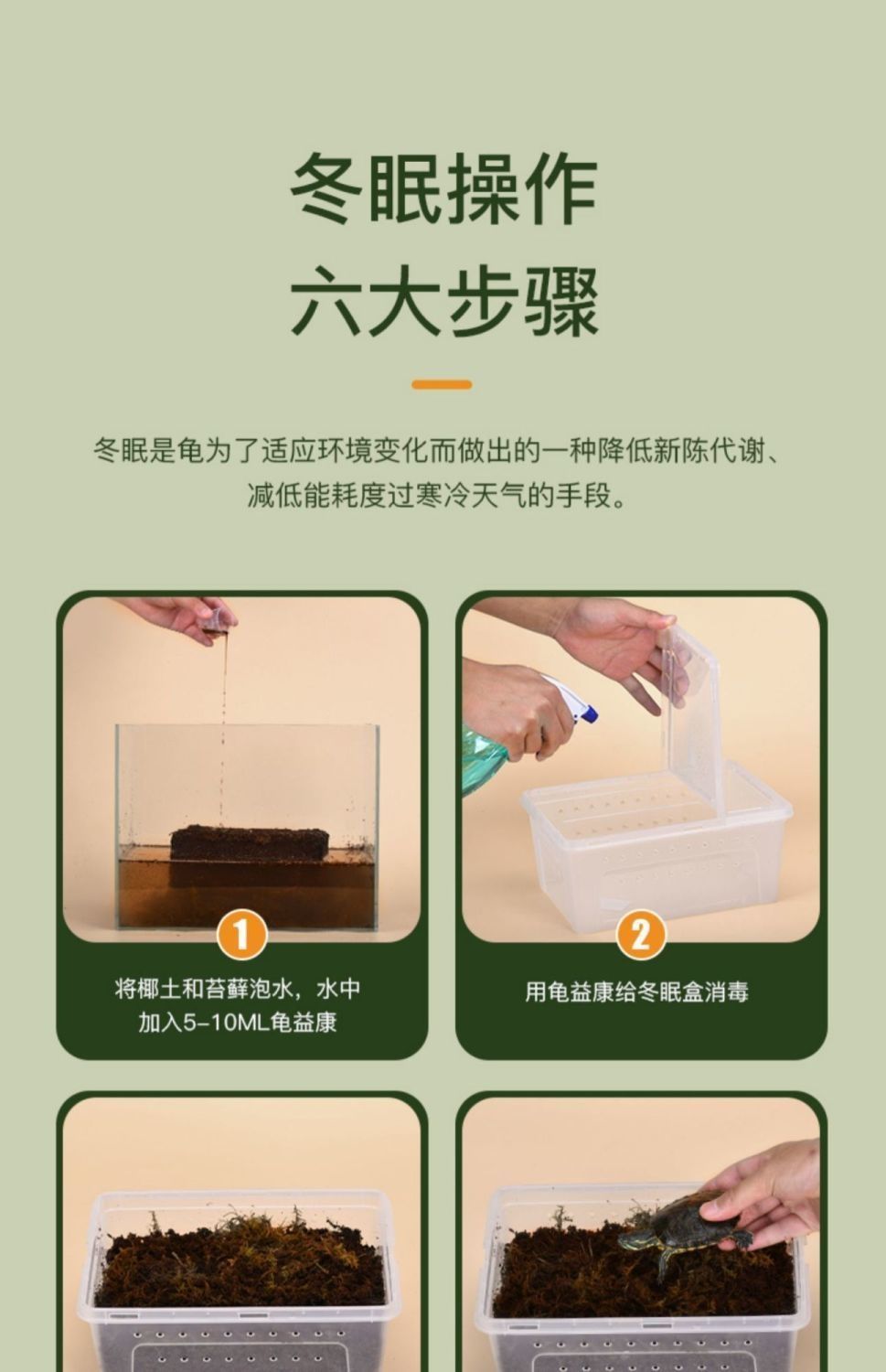 冬眠操作
六大步骤

冬眠是龟为了适应环境变化而做出的一种降低新陈代谢、减低能耗度过寒冷天气的手段。

1

将椰土和苔藓泡水，水中加入5-10ML龟益康

2

用龟益康给冬眠盒消毒