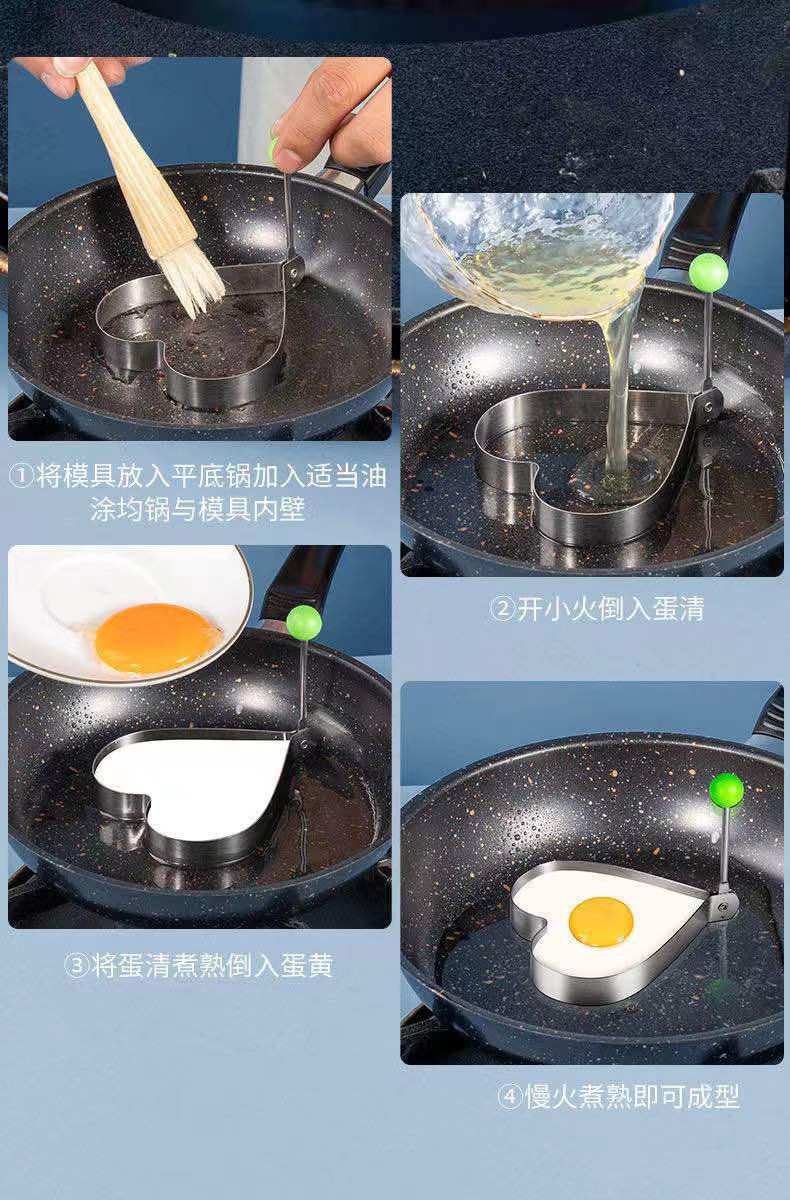 ①将模具放入平底锅加入适当油涂均锅与模具内壁

②开小火倒入蛋清

③将蛋清煮熟倒入蛋黄

④慢火煮熟即可成型