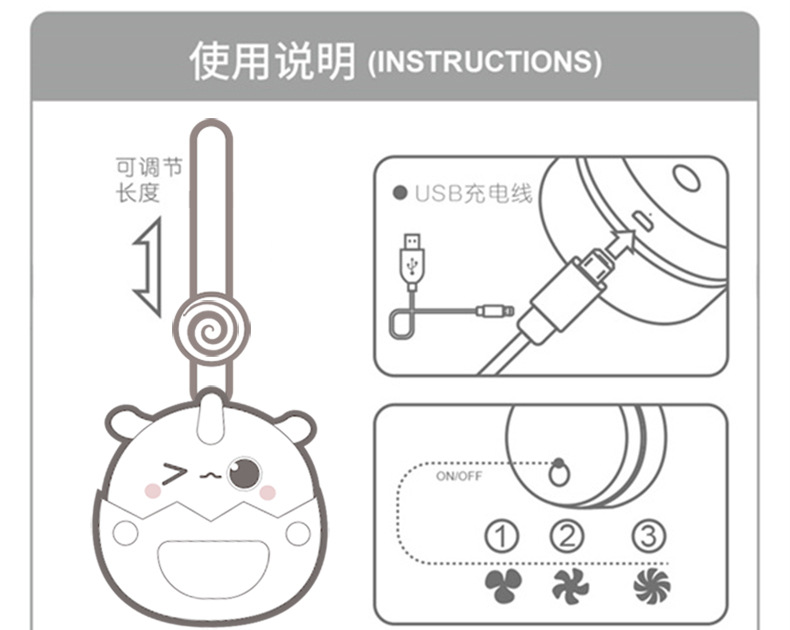 使用说明 (INSTRUCTIONS)

可调节长度

● USB充电线

ON/OFF

① ② ③