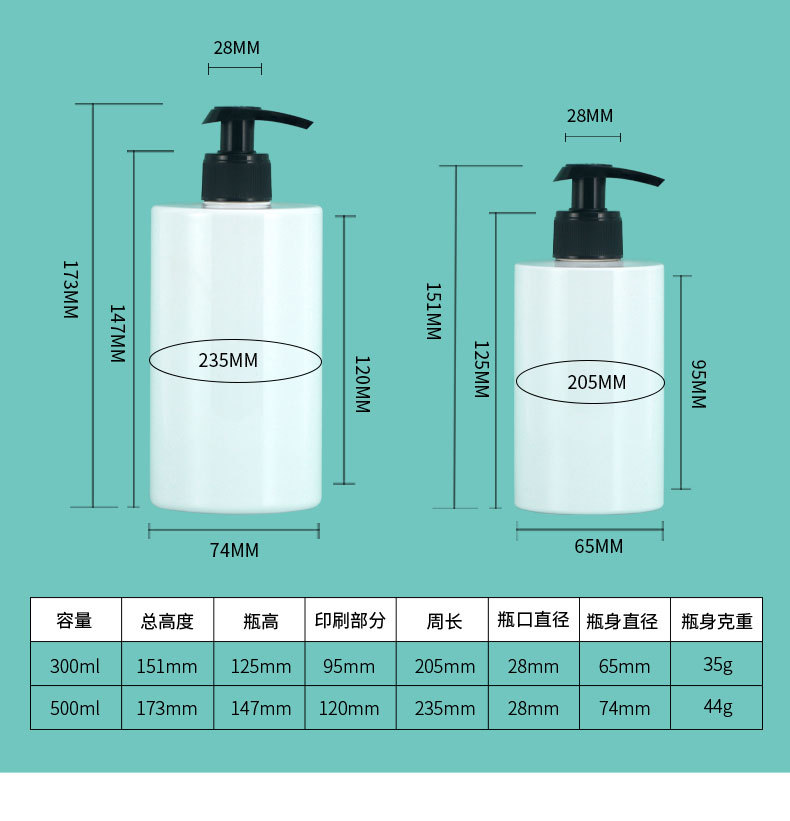 28MM

173MM

147MM

235MM

120MM

74MM

28MM

151MM

125MM

205MM

95MM

65MM

| 容量 | 总高度 | 瓶高 | 印刷部分 | 周长 | 瓶口直径 | 瓶身直径 | 瓶身克重 |
|---|---|---|---|---|---|---|---|
| 300ml | 151mm | 125mm | 95mm | 205mm | 28mm | 65mm | 35g |
| 500ml | 173mm | 147mm | 120mm | 235mm | 28mm | 74mm | 44g |