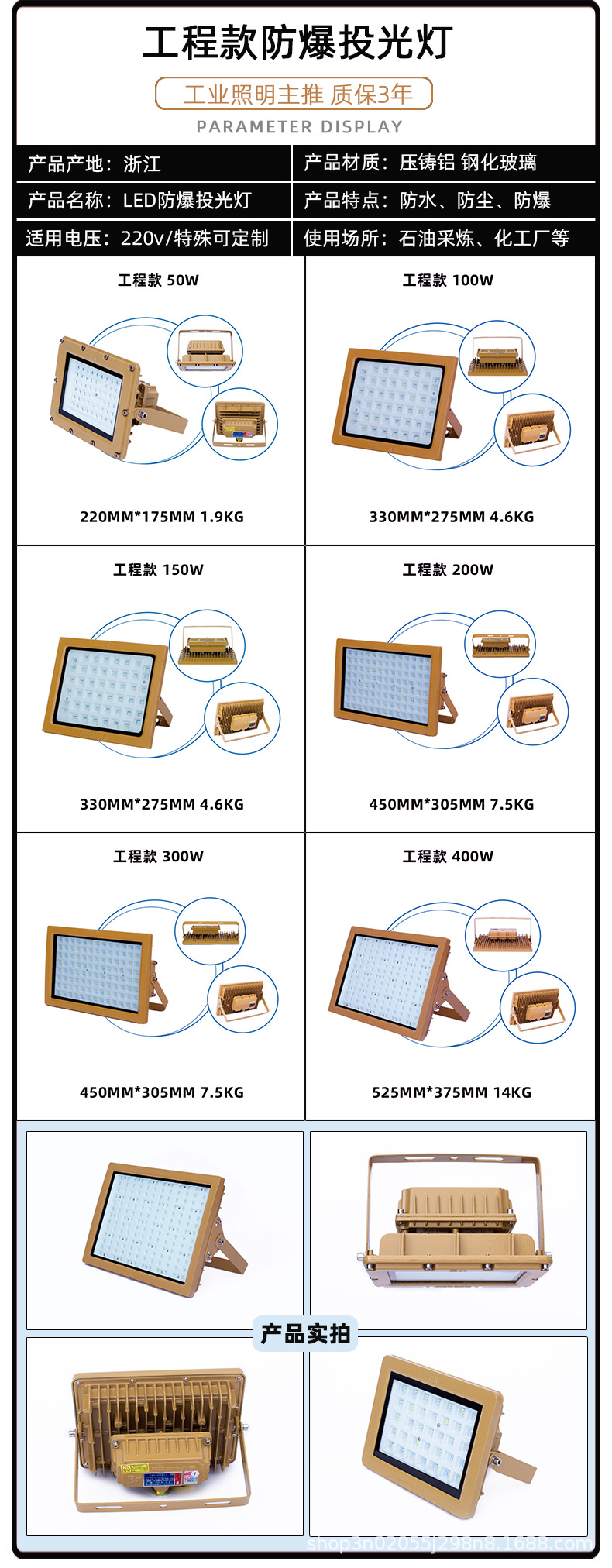 工程款防爆投光灯

工业照明主推 质保3年

PARAMETER DISPLAY

| 产品产地：浙江 | 产品材质：压铸铝 钢化玻璃 |
|---|---|
| 产品名称：LED防爆投光灯 | 产品特点：防水、防尘、防爆 |
| 适用电压：220v/特殊可定制 | 使用场所：石油采炼、化工厂等 |

工程款 50W

220MM*175MM 1.9KG

工程款 100W

330MM*275MM 4.6KG

工程款 150W

330MM*275MM 4.6KG

工程款 200W

450MM*305MM 7.5KG

工程款 300W

450MM*305MM 7.5KG

工程款 400W

525MM*375MM 14KG

产品实拍

shop3n02055j298n8.1688.com