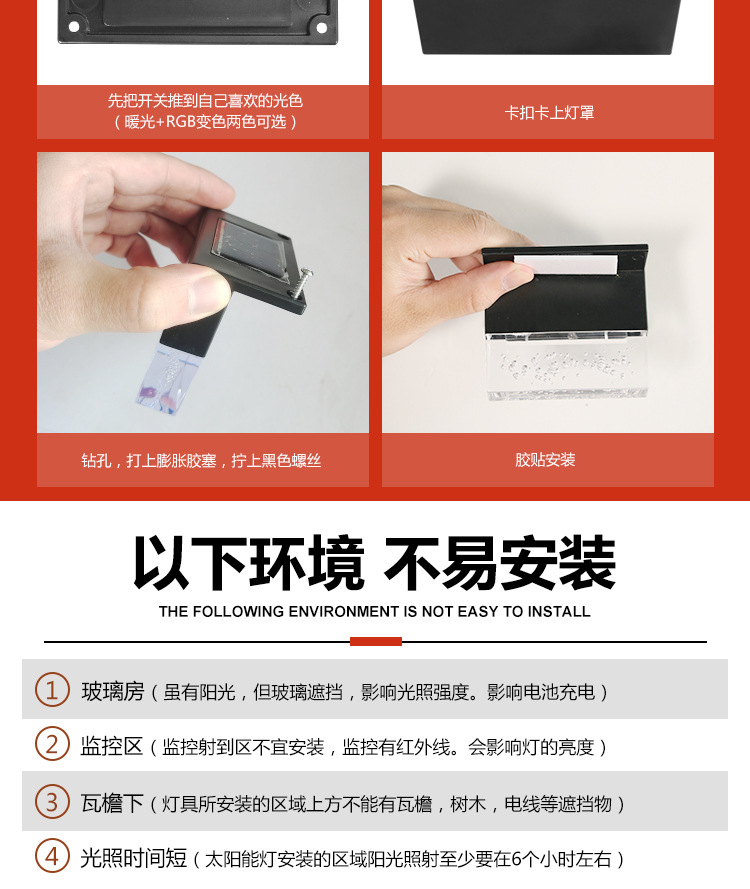 先把开关推到自己喜欢的光色
（暖光+RGB变色两色可选）

卡扣卡上灯罩

钻孔，打上膨胀胶塞，拧上黑色螺丝

胶贴安装

以下环境 不易安装

THE FOLLOWING ENVIRONMENT IS NOT EASY TO INSTALL

1 玻璃房（虽有阳光，但玻璃遮挡，影响光照强度。影响电池充电）

2 监控区（监控射到区不宜安装，监控有红外线。会影响灯的亮度）

3 瓦檐下（灯具所安装的区域上方不能有瓦檐，树木，电线等遮挡物）

4 光照时间短（太阳能灯安装的区域阳光照射至少要在6个小时左右）