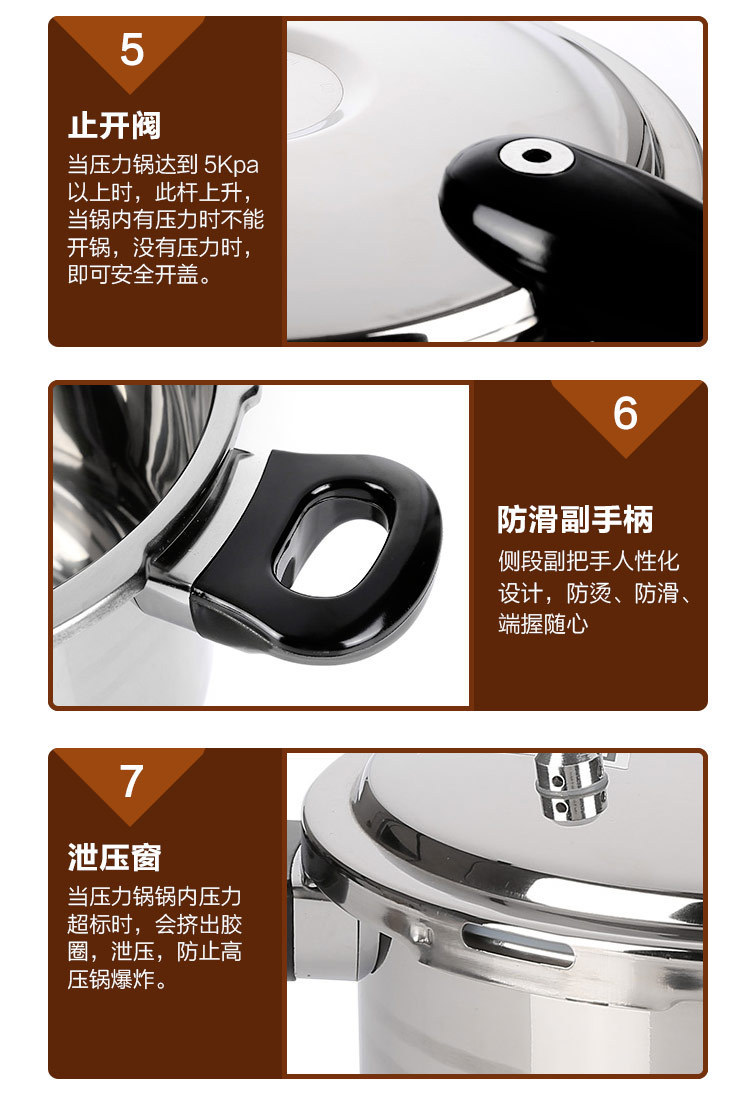 5

止开阀

当压力锅达到 5Kpa 以上时，此杆上升，当锅内有压力时不能开锅，没有压力时，即可安全开盖。

6

防滑副手柄

侧段副把手人性化设计，防烫、防滑、端握随心

7

泄压窗

当压力锅锅内压力超标时，会挤出胶圈，泄压，防止高压锅爆炸。