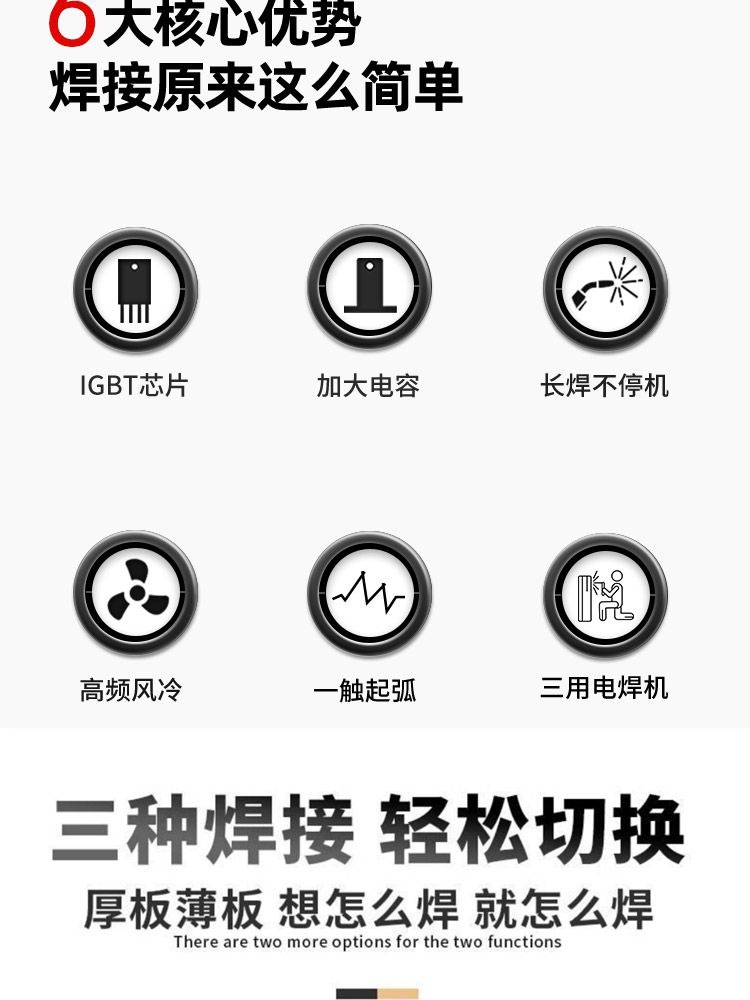 6大核心优势
焊接原来这么简单

IGBT芯片

加大电容

长焊不停机

高频风冷

一触起弧

三用电焊机

三种焊接 轻松切换

厚板薄板 想怎么焊 就怎么焊
There are two more options for the two functions